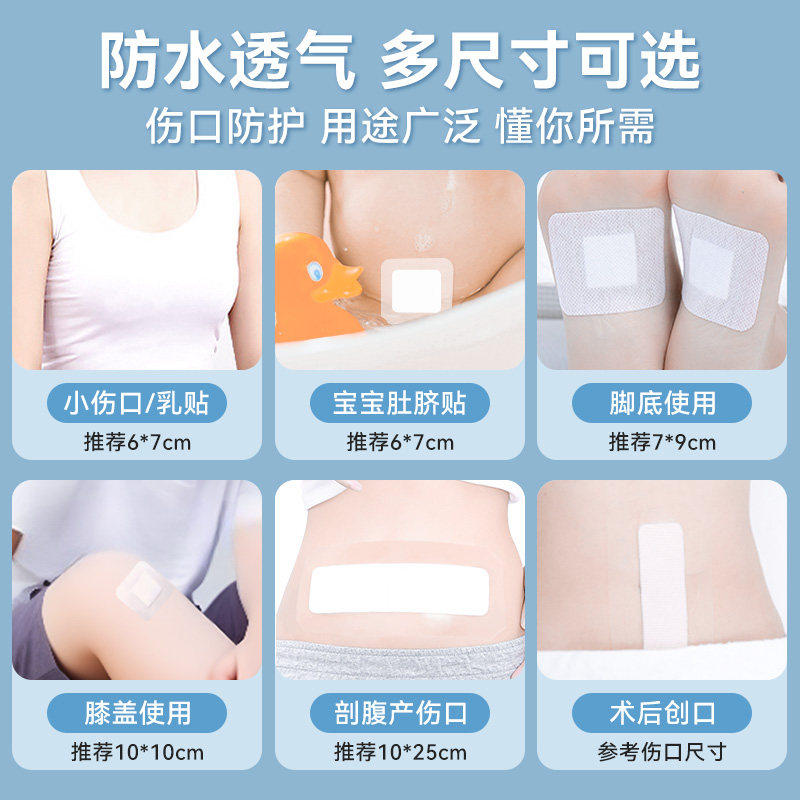 防水透气 多尺寸可选
伤口防护 用途广泛 懂你所需

小伤口/乳贴
推荐6*7cm

宝宝肚脐贴
推荐6*7cm

脚底使用
推荐7*9cm

膝盖使用
推荐10*10cm

剖腹产伤口
推荐10*25cm

术后创口
参考伤口尺寸