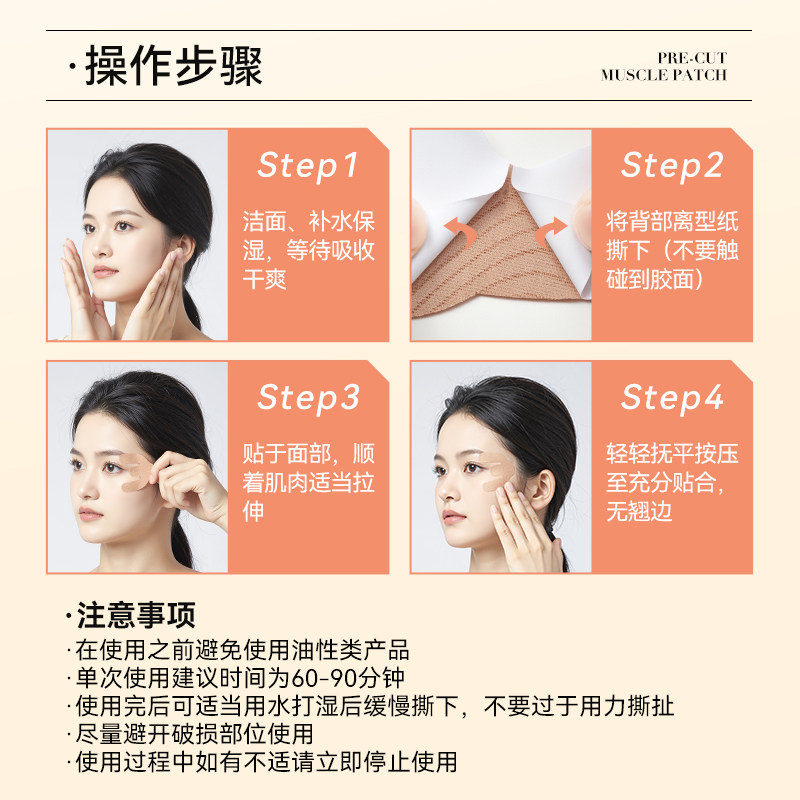 ·操作步骤

PRE-CUT
MUSCLE PATCH

Step1
洁面、补水保湿，等待吸收干爽

Step2
将背部离型纸撕下（不要触碰到胶面）

Step3
贴于面部，顺着肌肉适当拉伸

Step4
轻轻抚平按压至充分贴合，无翘边

·注意事项
·在使用之前避免使用油性类产品
·单次使用建议时间为60-90分钟
·使用完后可适当用水打湿后缓慢撕下，不要过于用力撕扯
·尽量避开破损部位使用
·使用过程中如有不适请立即停止使用