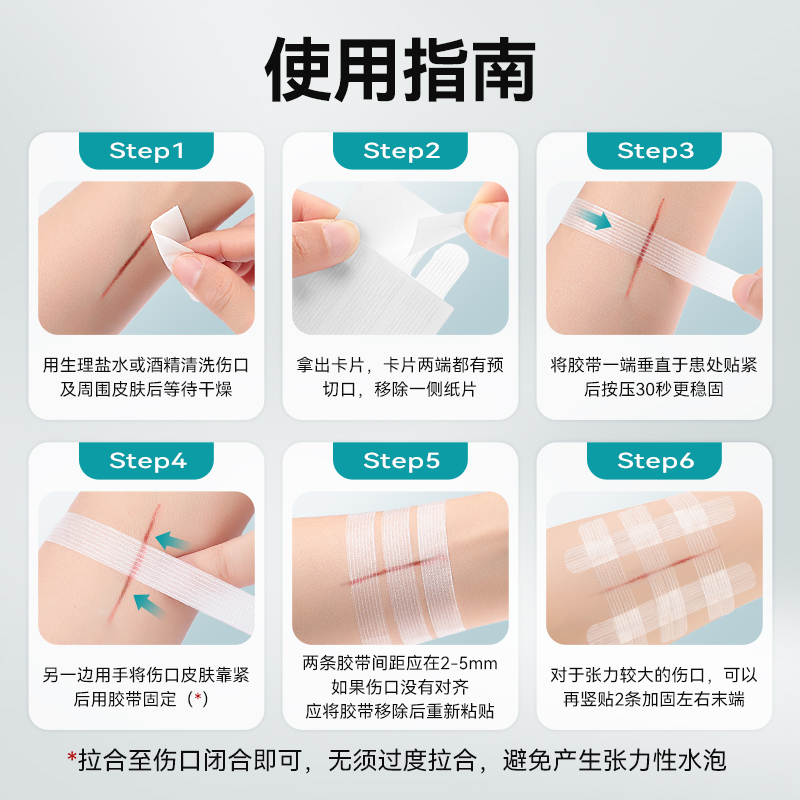 使用指南

Step1

用生理盐水或酒精清洗伤口及周围皮肤后等待干燥

Step2

拿出卡片，卡片两端都有预切口，移除一侧纸片

Step3

将胶带一端垂直于患处贴紧后按压30秒更稳固

Step4

另一边用手将伤口皮肤靠紧后用胶带固定（*）

Step5

两条胶带间距应在2-5mm
如果伤口没有对齐
应将胶带移除后重新粘贴

Step6

对于张力较大的伤口，可以再竖贴2条加固左右末端

*拉合至伤口闭合即可，无须过度拉合，避免产生张力性水泡