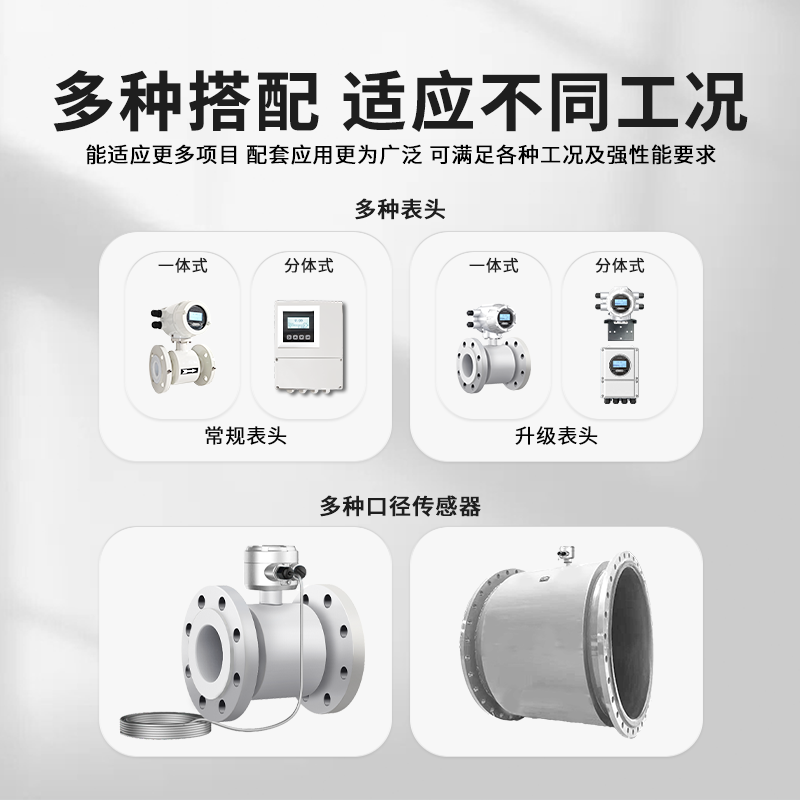 多种搭配 适应不同工况

能适应更多项目 配套应用更为广泛 可满足各种工况及强性能要求

多种表头

一体式

分体式

常规表头

一体式

分体式

升级表头

多种口径传感器