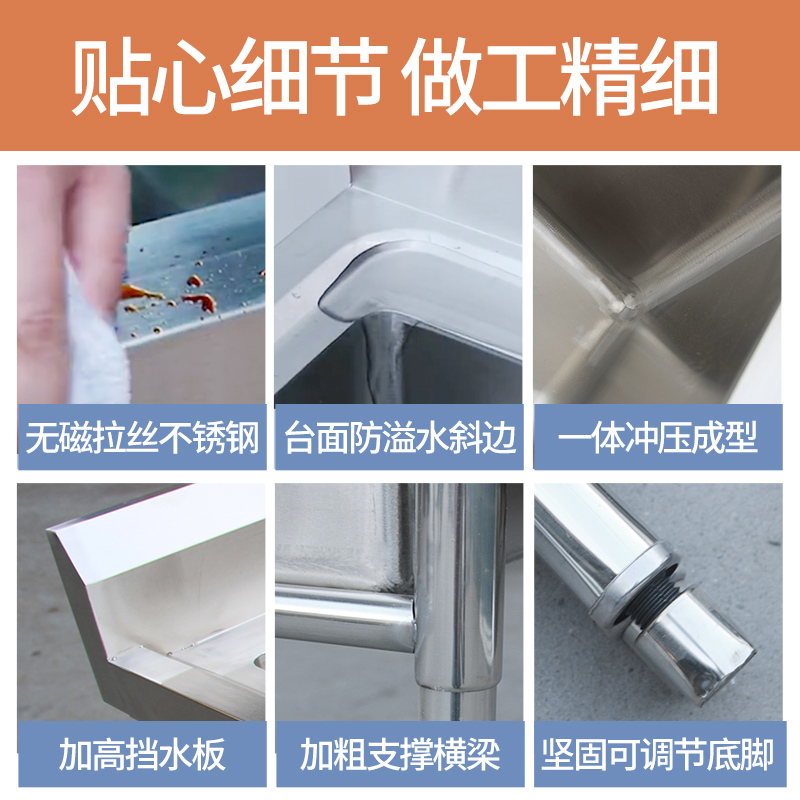 贴心细节 做工精细

无磁拉丝不锈钢

台面防溢水斜边

一体冲压成型

加高挡水板

加粗支撑横梁

坚固可调节底脚