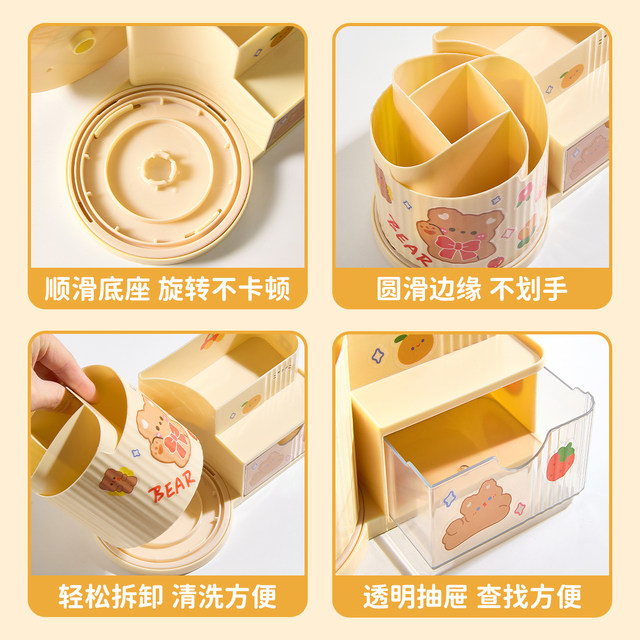 顺滑底座 旋转不卡顿

BEAR

圆滑边缘 不划手

BEAR

轻松拆卸 清洗方便

透明抽屉 查找方便