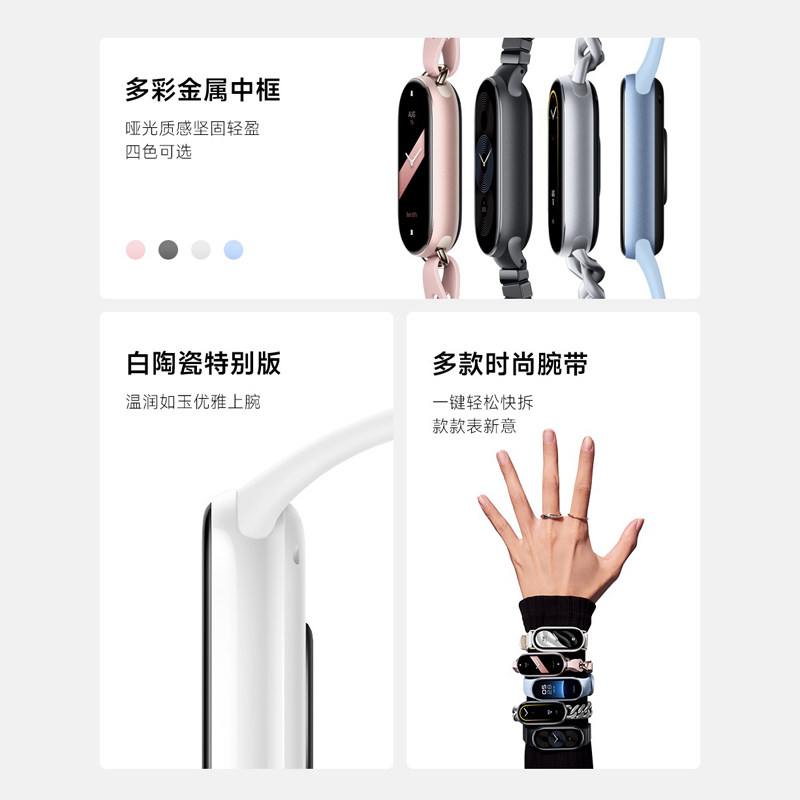 多彩金属中框

哑光质感坚固轻盈
四色可选

白陶瓷特别版

温润如玉优雅上腕

多款时尚腕带

一键轻松快拆
款款表新意