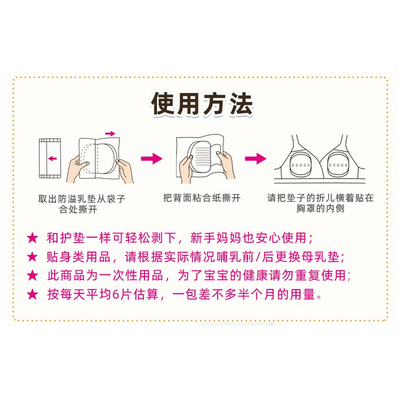 使用方法

取出防溢乳垫从袋子合处撕开

把背面粘合纸撕开

请把垫子的折儿横着贴在胸罩的内侧

★ 和护垫一样可轻松剥下，新手妈妈也安心使用；
★ 贴身类用品，请根据实际情况哺乳前/后更换母乳垫；
★ 此商品为一次性用品，为了宝宝的健康请勿重复使用；
★ 按每天平均6片估算，一包差不多半个月的用量。