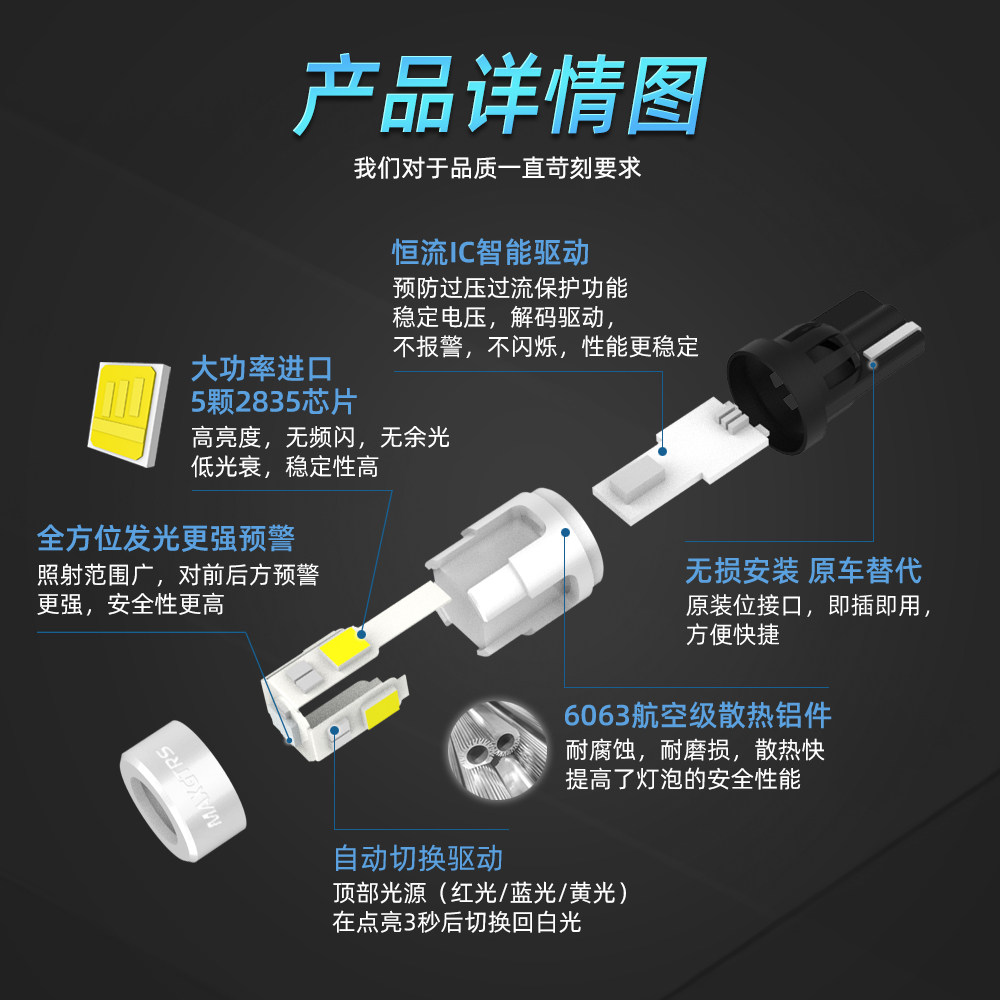 产品详情图
我们对于品质一直苛刻要求

恒流IC智能驱动
预防过压过流保护功能
稳定电压，解码驱动，
不报警，不闪烁，性能更稳定

大功率进口
5颗2835芯片
高亮度，无频闪，无余光
低光衰，稳定性高

全方位发光更强预警
照射范围广，对前后方预警
更强，安全性更高

无损安装 原车替代
原装位接口，即插即用，
方便快捷

6063航空级散热铝件
耐腐蚀，耐磨损，散热快
提高了灯泡的安全性能

MAXGTRS

自动切换驱动
顶部光源（红光/蓝光/黄光）
在点亮3秒后切换回白光