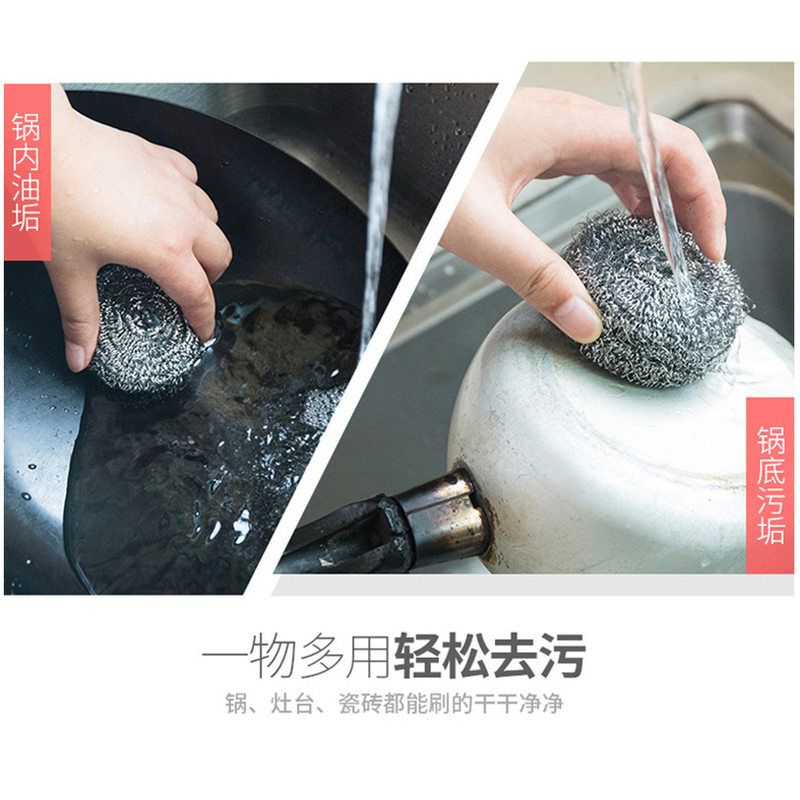 锅内油垢

锅底污垢

一物多用轻松去污

锅、灶台、瓷砖都能刷的干干净净