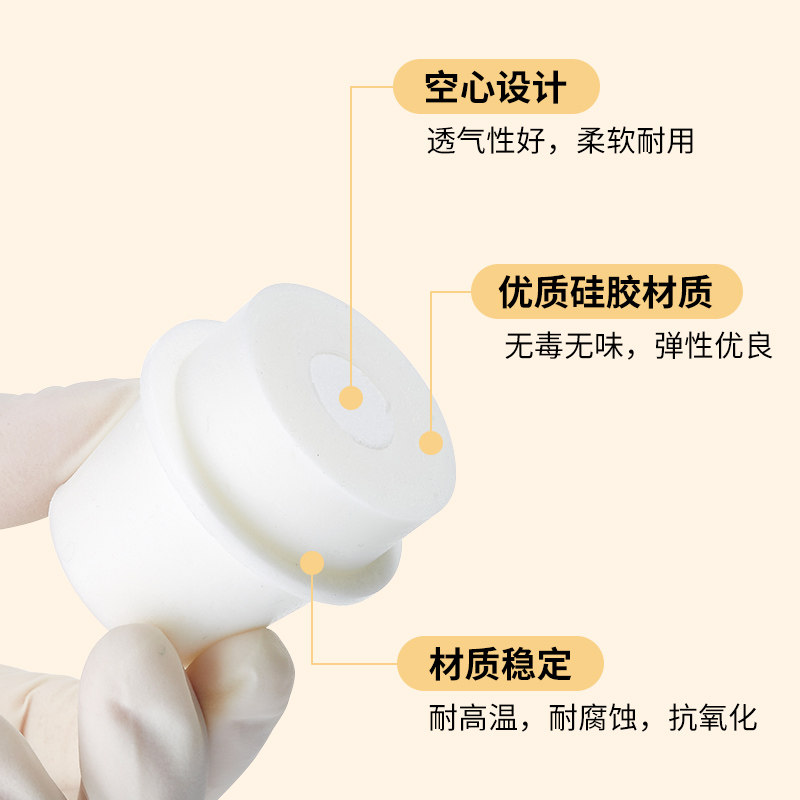 空心设计

透气性好，柔软耐用

优质硅胶材质

无毒无味，弹性优良

材质稳定

耐高温，耐腐蚀，抗氧化