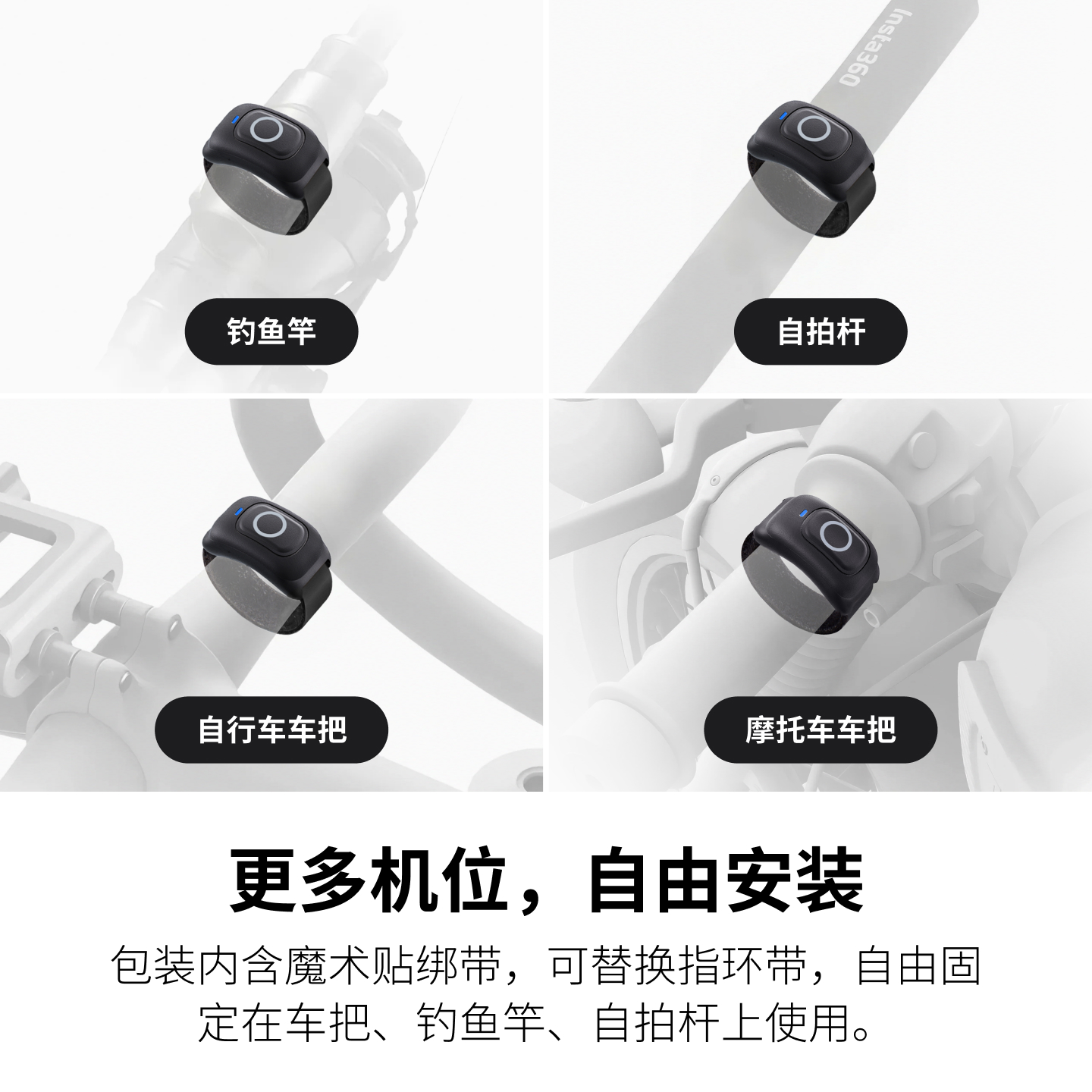 钓鱼竿

Insta360

自拍杆

自行车车把

摩托车车把

更多机位，自由安装

包装内含魔术贴绑带，可替换指环带，自由固定在车把、钓鱼竿、自拍杆上使用。