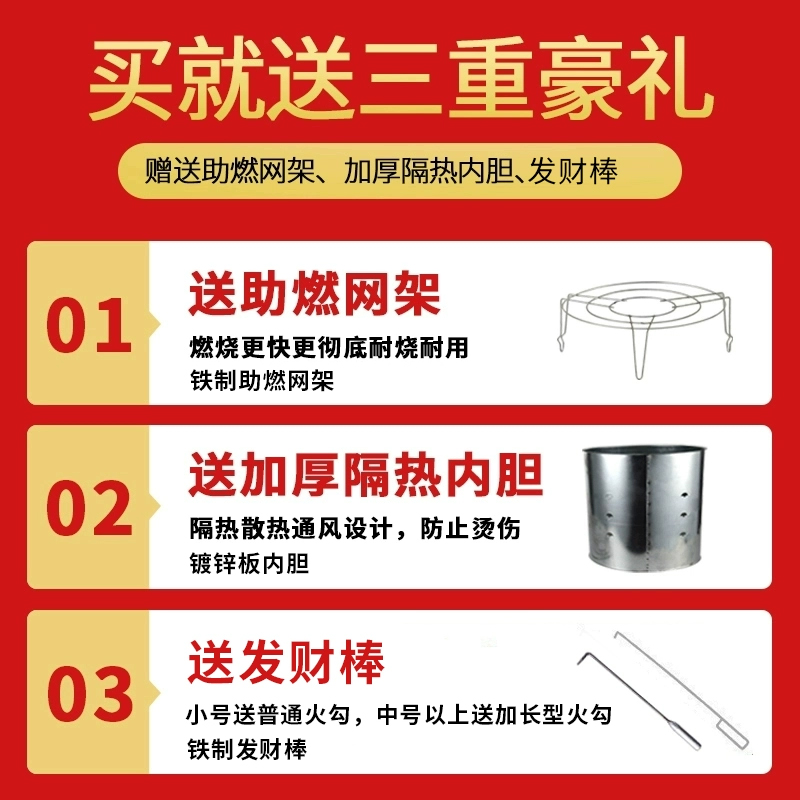 买就送三重豪礼

赠送助燃网架、加厚隔热内胆、发财棒

01

送助燃网架

燃烧更快更彻底耐烧耐用

铁制助燃网架

02

送加厚隔热内胆

隔热散热通风设计，防止烫伤

镀锌板内胆

03

送发财棒

小号送普通火勾，中号以上送加长型火勾

铁制发财棒