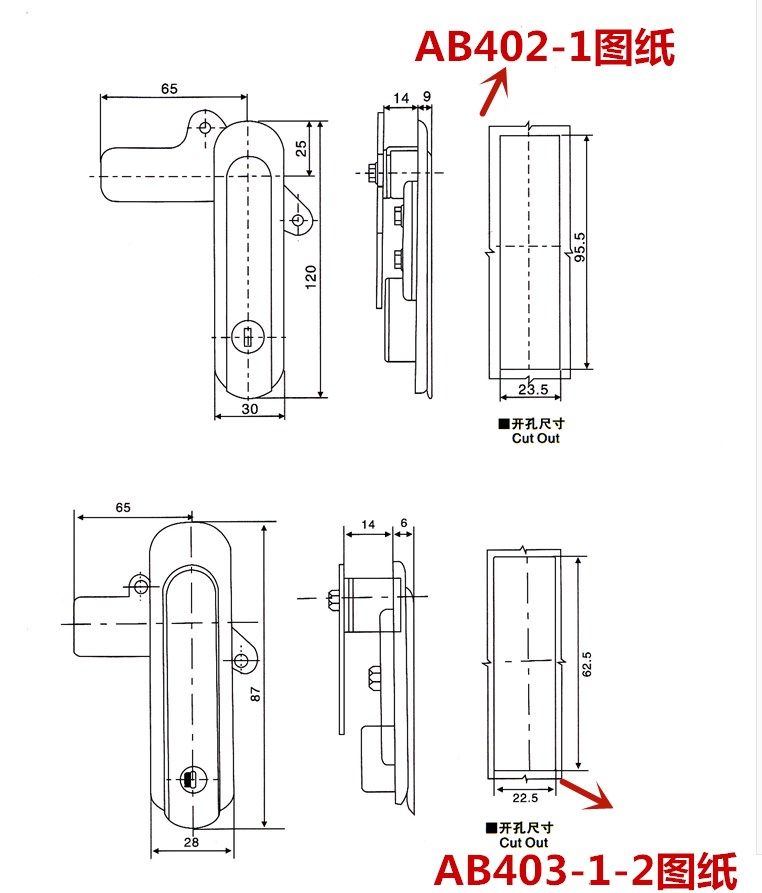 AB402-1图纸

65
25
120
30
14
9
95.5
23.5
■开孔尺寸
Cut Out

65
87
28
14
6
62.5
22.5
■开孔尺寸
Cut Out

AB403-1-2图纸