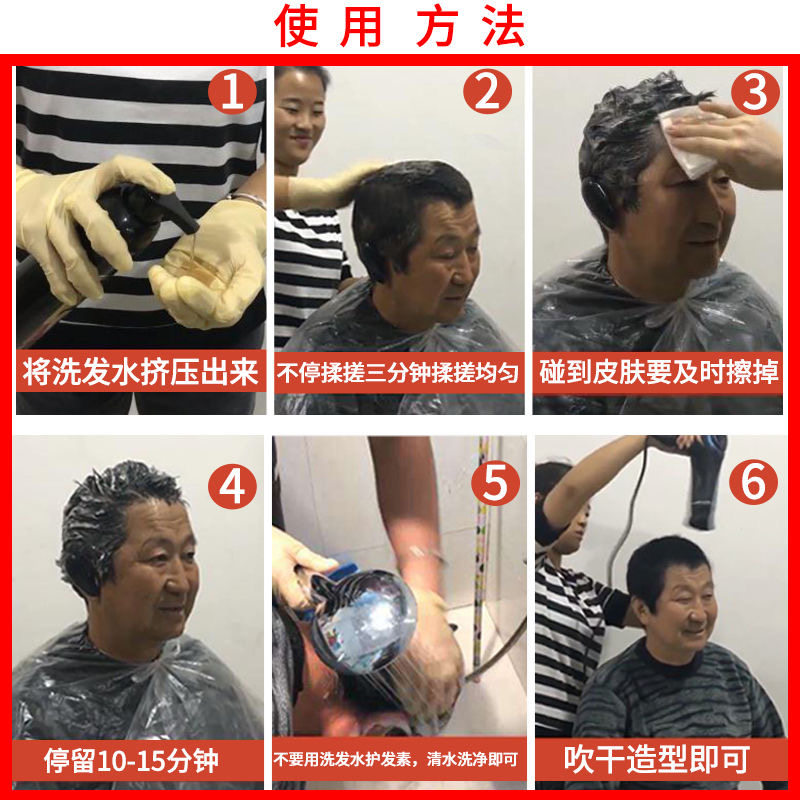 使用方法

1
将洗发水挤压出来

2
不停揉搓三分钟揉搓均匀

3
碰到皮肤要及时擦掉

4
停留10-15分钟

5
不要用洗发水护发素，清水洗净即可

6
吹干造型即可