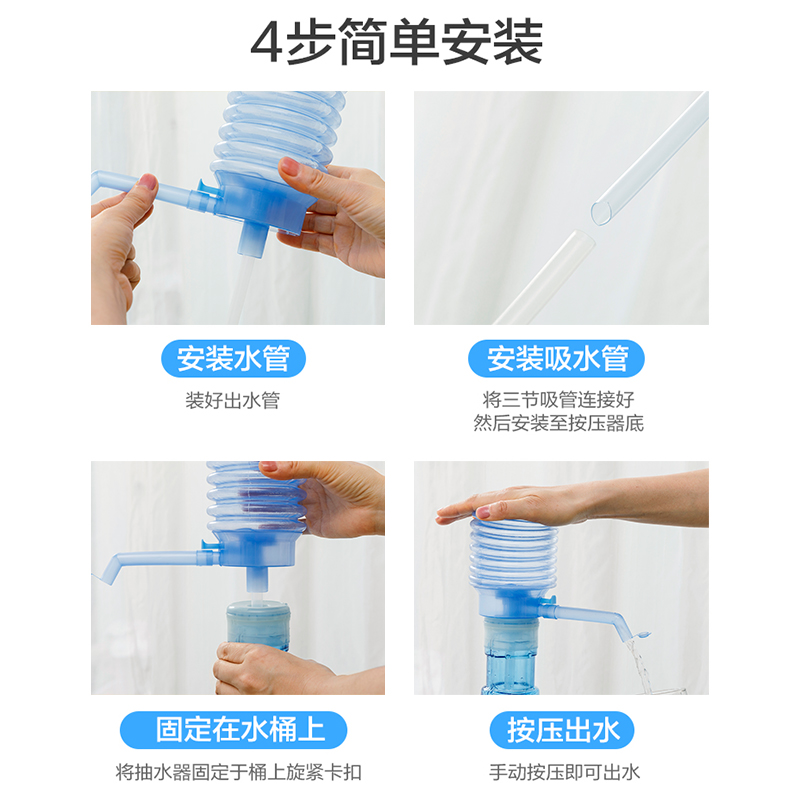 4步简单安装

安装水管

装好出水管

安装吸水管

将三节吸管连接好
然后安装至按压器底

固定在水桶上

将抽水器固定于桶上旋紧卡扣

按压出水

手动按压即可出水