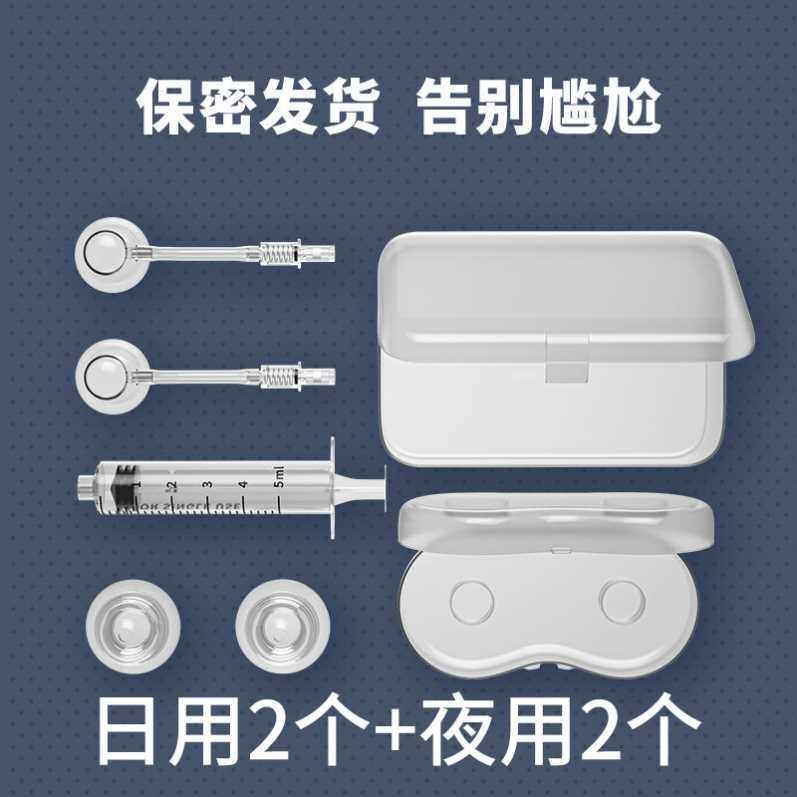 保密发货 告别尴尬

1 2 3 4 5ml

日用2个+夜用2个