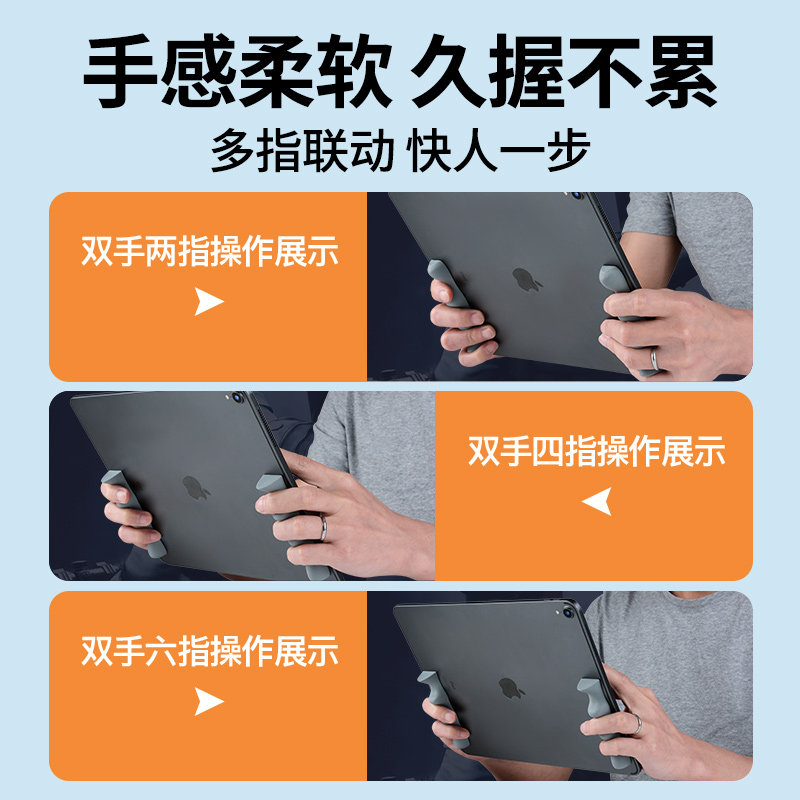 手感柔软 久握不累

多指联动 快人一步

双手两指操作展示

双手四指操作展示

双手六指操作展示