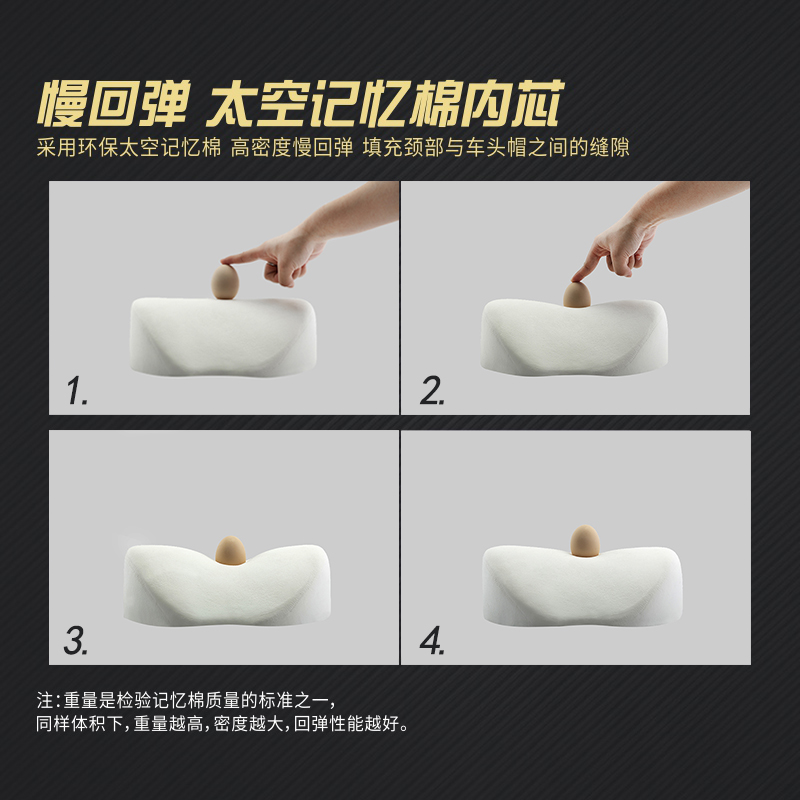 慢回弹 太空记忆棉内芯
采用环保太空记忆棉 高密度慢回弹 填充颈部与车头帽之间的缝隙

1.

2.

3.

4.

注：重量是检验记忆棉质量的标准之一，
同样体积下，重量越高，密度越大，回弹性能越好。