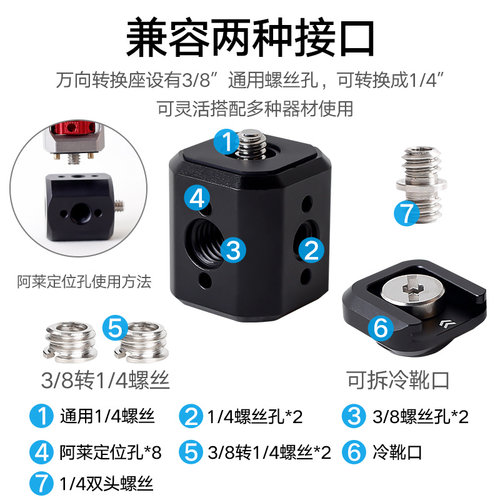 兼容两种接口

万向转换座设有3/8”通用螺丝孔，可转换成1/4”
可灵活搭配多种器材使用

1

4

3

2

7

阿莱定位孔使用方法

5

6

3/8转1/4螺丝

可拆冷靴口

1 通用1/4螺丝
2 1/4螺丝孔*2
3 3/8螺丝孔*2
4 阿莱定位孔*8
5 3/8转1/4螺丝*2
6 冷靴口
7 1/4双头螺丝