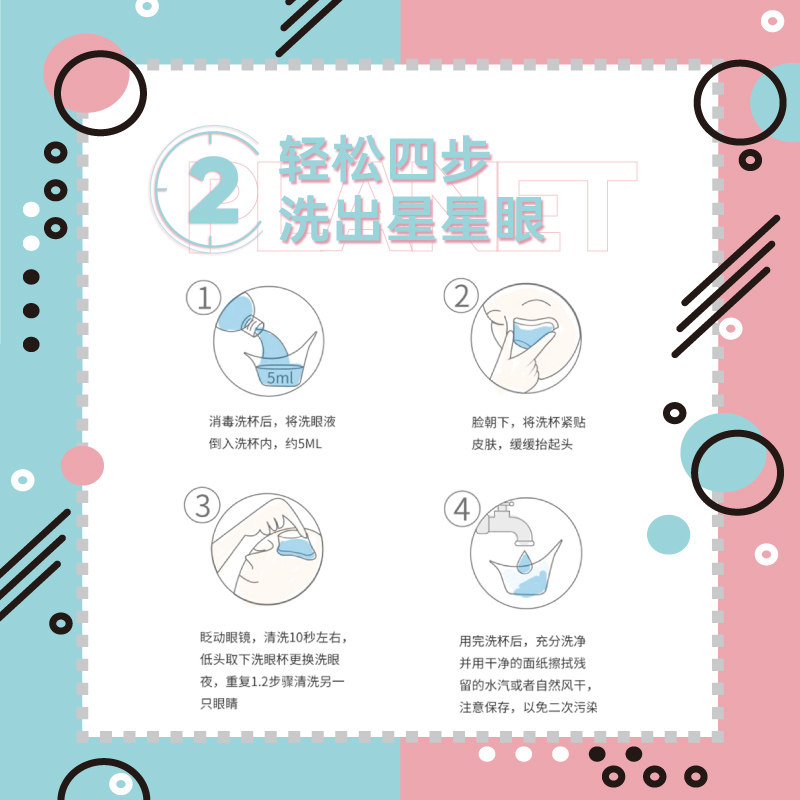 2 PLANET
轻松四步
洗出星星眼

①
5ml
消毒洗杯后，将洗眼液倒入洗杯内，约5ML

②
脸朝下，将洗杯紧贴皮肤，缓缓抬起头

③
眨动眼镜，清洗10秒左右，低头取下洗眼杯更换洗眼夜，重复1.2步骤清洗另一只眼睛

④
用完洗杯后，充分洗净并用干净的面纸擦拭残留的水汽或者自然风干，注意保存，以免二次污染