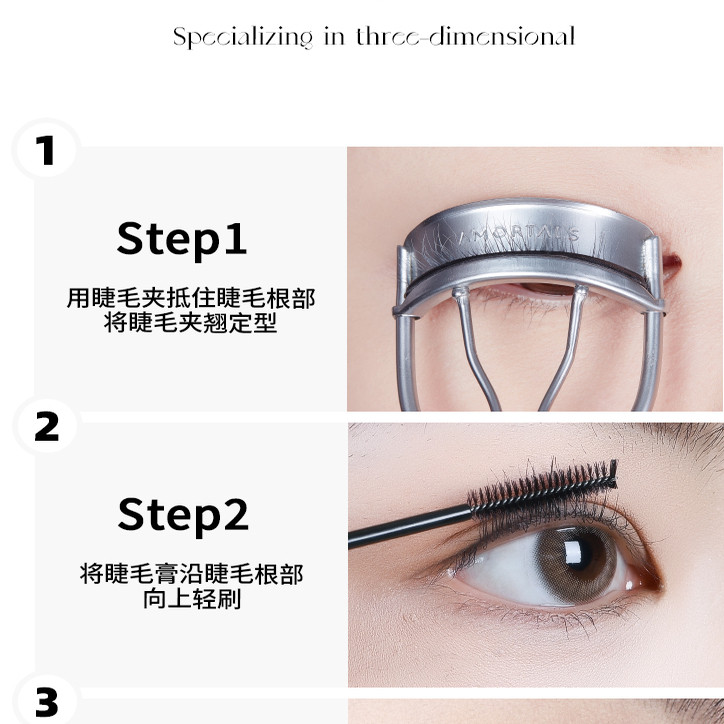 Specializing in three-dimensional

1

Step1

用睫毛夹抵住睫毛根部
将睫毛夹翘定型

AMORTALS

2

Step2

将睫毛膏沿睫毛根部
向上轻刷

3