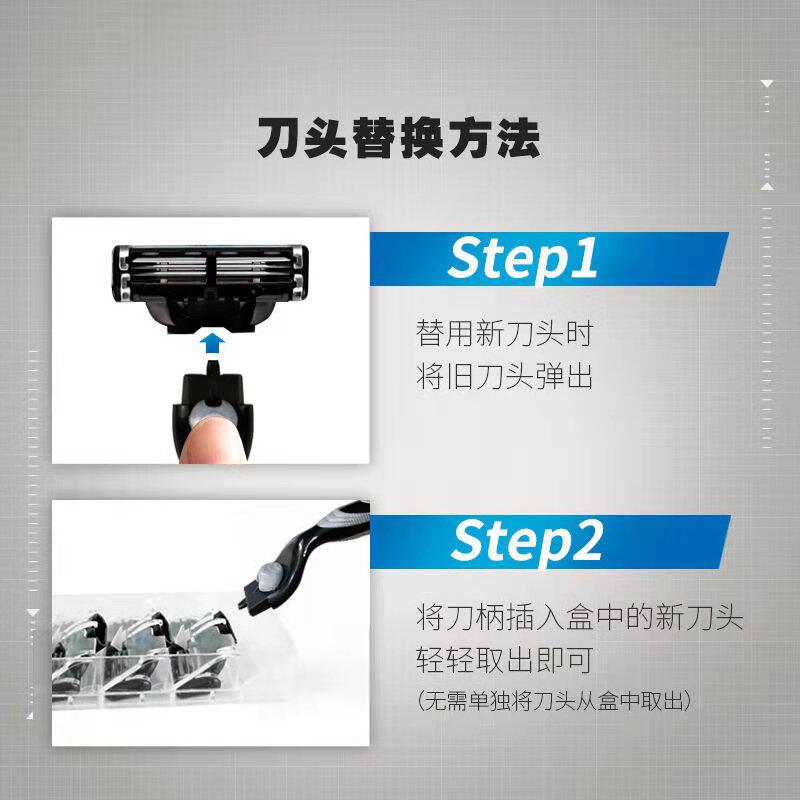 刀头替换方法

Step1

替用新刀头时
将旧刀头弹出

Step2

将刀柄插入盒中的新刀头
轻轻取出即可
(无需单独将刀头从盒中取出)