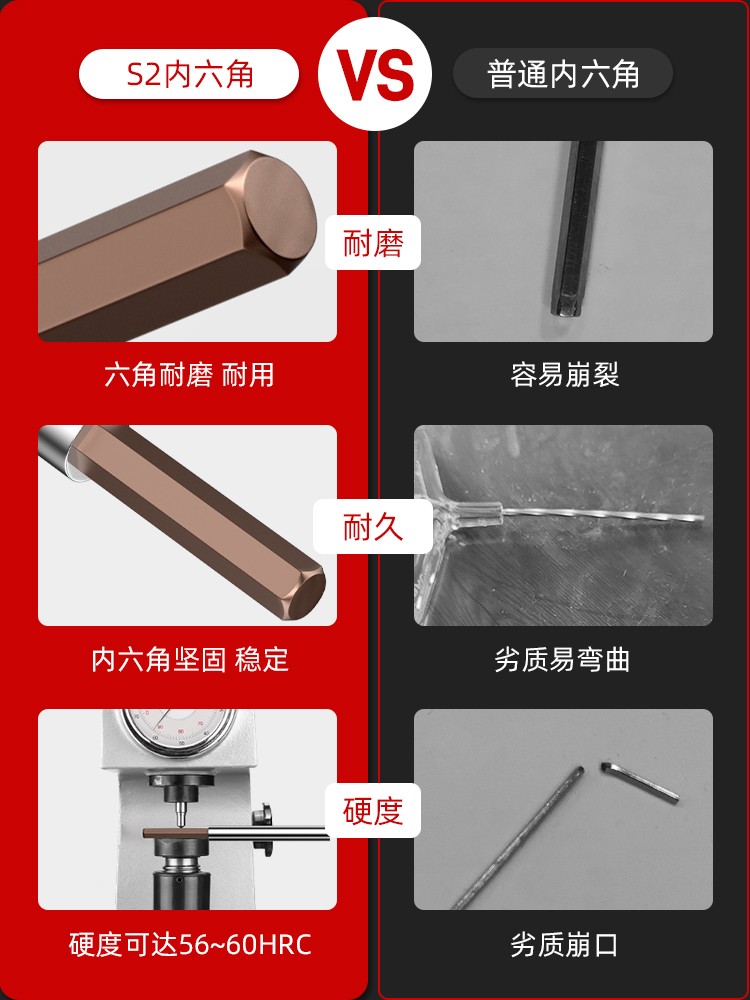 S2内六角

VS

普通内六角

耐磨

六角耐磨 耐用

容易崩裂

耐久

内六角坚固 稳定

劣质易弯曲

硬度

硬度可达56~60HRC

劣质崩口