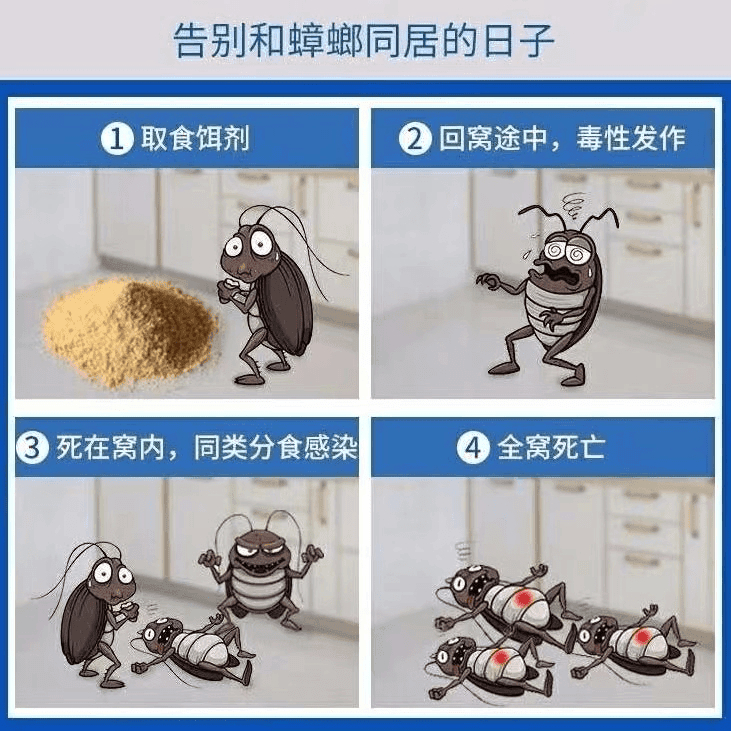 告别和蟑螂同居的日子

① 取食饵剂

② 回窝途中，毒性发作

③ 死在窝内，同类分食感染

④ 全窝死亡