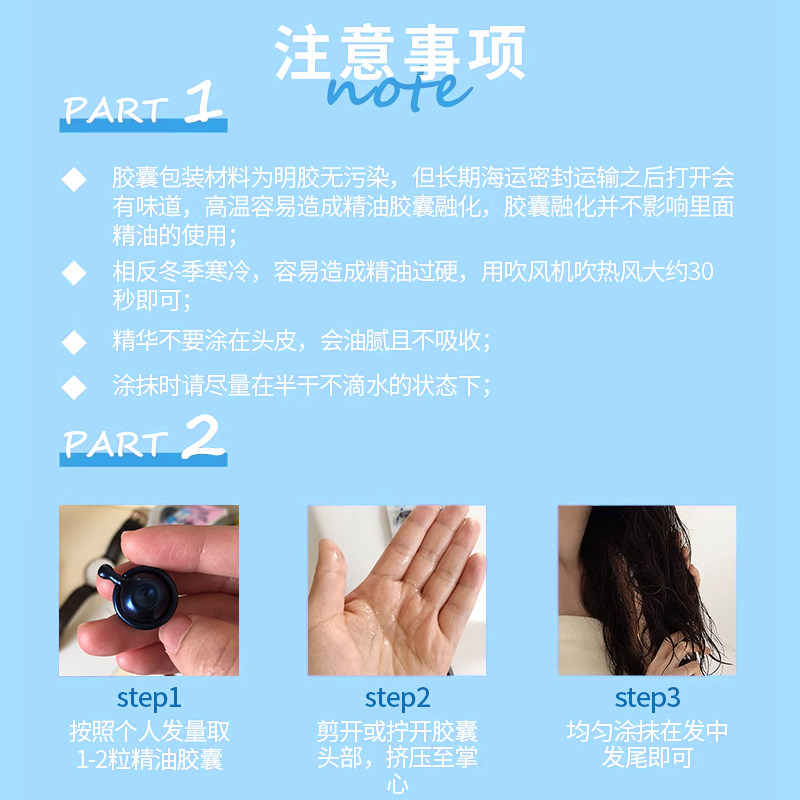 注意事项
note

PART 1

◆ 胶囊包装材料为明胶无污染，但长期海运密封运输之后打开会有味道，高温容易造成精油胶囊融化，胶囊融化并不影响里面精油的使用；

◆ 相反冬季寒冷，容易造成精油过硬，用吹风机吹热风大约30秒即可；

◆ 精华不要涂在头皮，会油腻且不吸收；

◆ 涂抹时请尽量在半干不滴水的状态下；

PART 2

step1
按照个人发量取1-2粒精油胶囊

step2
剪开或拧开胶囊头部，挤压至掌心

step3
均匀涂抹在发中发尾即可