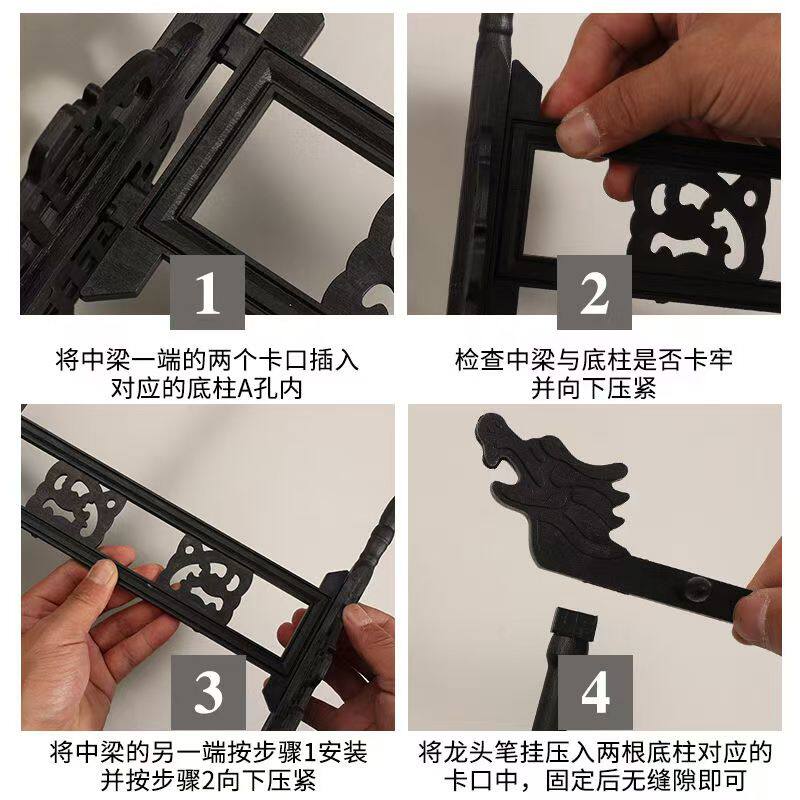 1

将中梁一端的两个卡口插入对应的底柱A孔内

2

检查中梁与底柱是否卡牢并向下压紧

3

将中梁的另一端按步骤1安装并按步骤2向下压紧

4

将龙头笔挂压入两根底柱对应的卡口中，固定后无缝隙即可