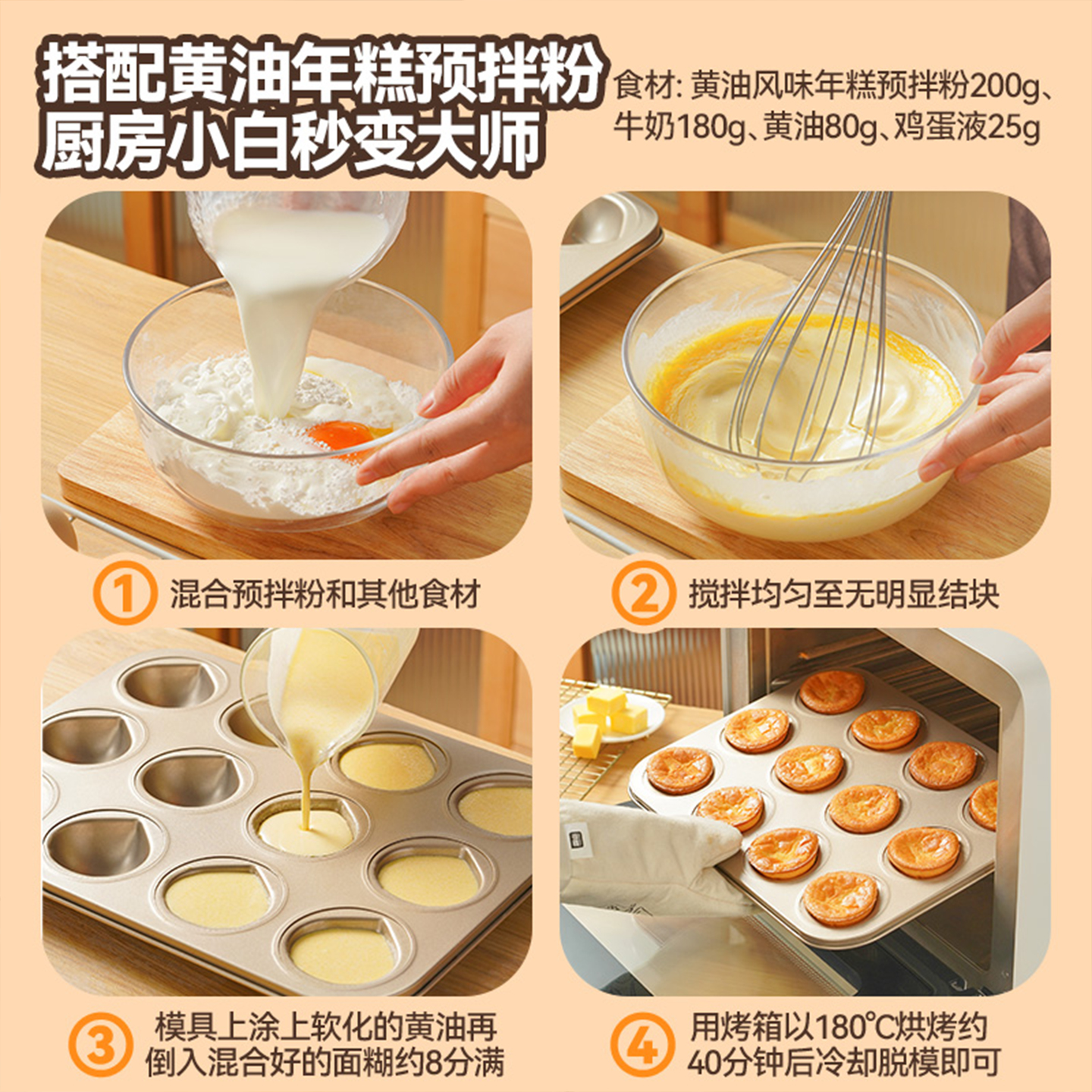 搭配黄油年糕预拌粉
厨房小白秒变大师

食材: 黄油风味年糕预拌粉200g、牛奶180g、黄油80g、鸡蛋液25g

1 混合预拌粉和其他食材

2 搅拌均匀至无明显结块

3 模具上涂上软化的黄油再倒入混合好的面糊约8分满

4 用烤箱以180°C烘烤约40分钟后冷却脱模即可