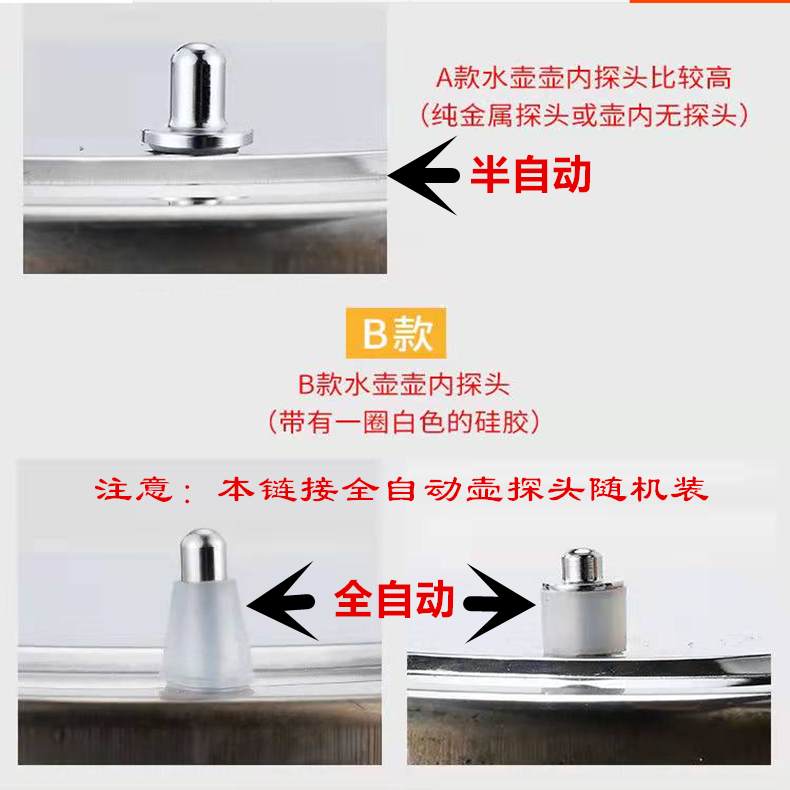 A款水壶壶内探头比较高
（纯金属探头或壶内无探头）

半自动

B款

B款水壶壶内探头
（带有一圈白色的硅胶）

注意：本链接全自动壶探头随机装

全自动