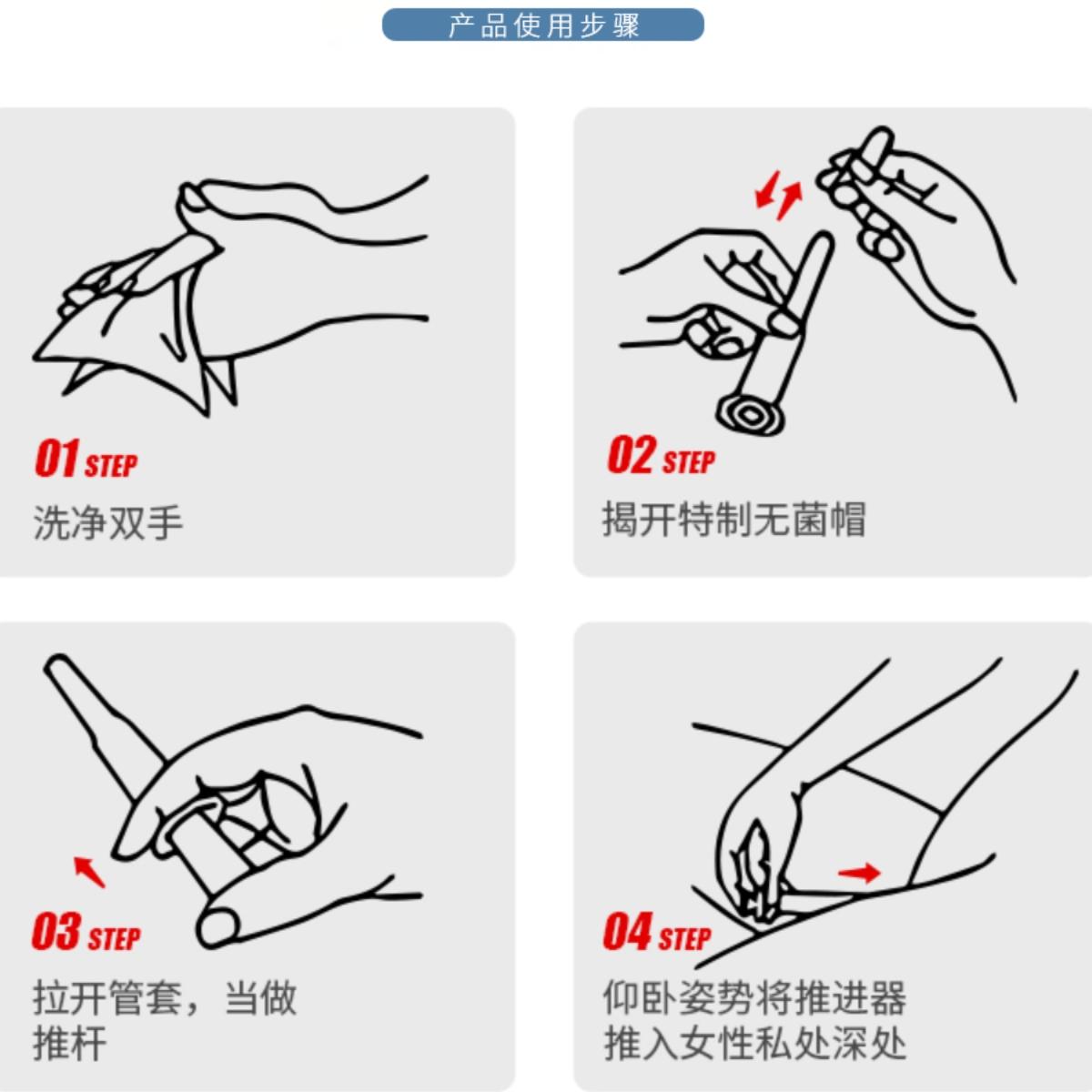 产品使用步骤

01 STEP
洗净双手

02 STEP
揭开特制无菌帽

03 STEP
拉开管套，当做推杆

04 STEP
仰卧姿势将推进器推入女性私处深处