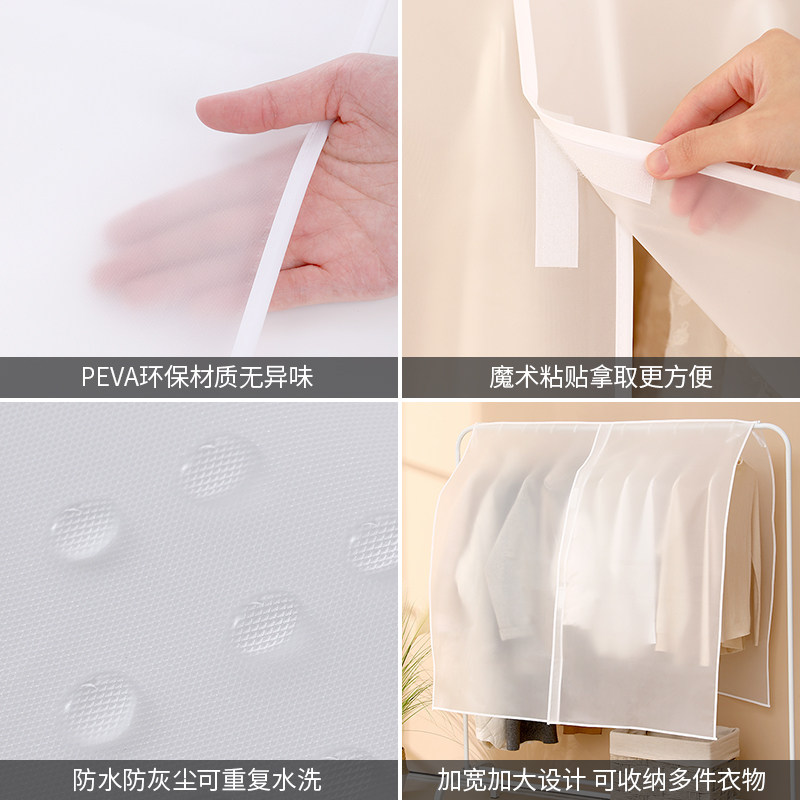 PEVA环保材质无异味

魔术粘贴拿取更方便

防水防灰尘可重复水洗

加宽加大设计 可收纳多件衣物