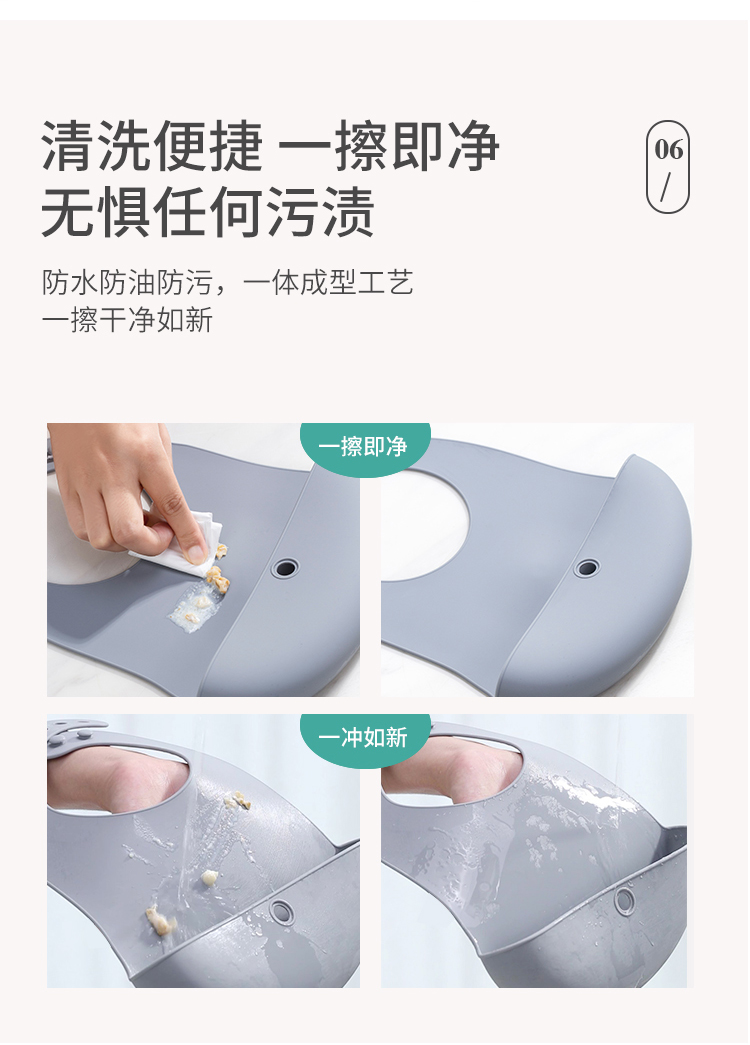 清洗便捷 一擦即净
无惧任何污渍

06
/

防水防油防污，一体成型工艺
一擦干净如新

一擦即净

一冲如新