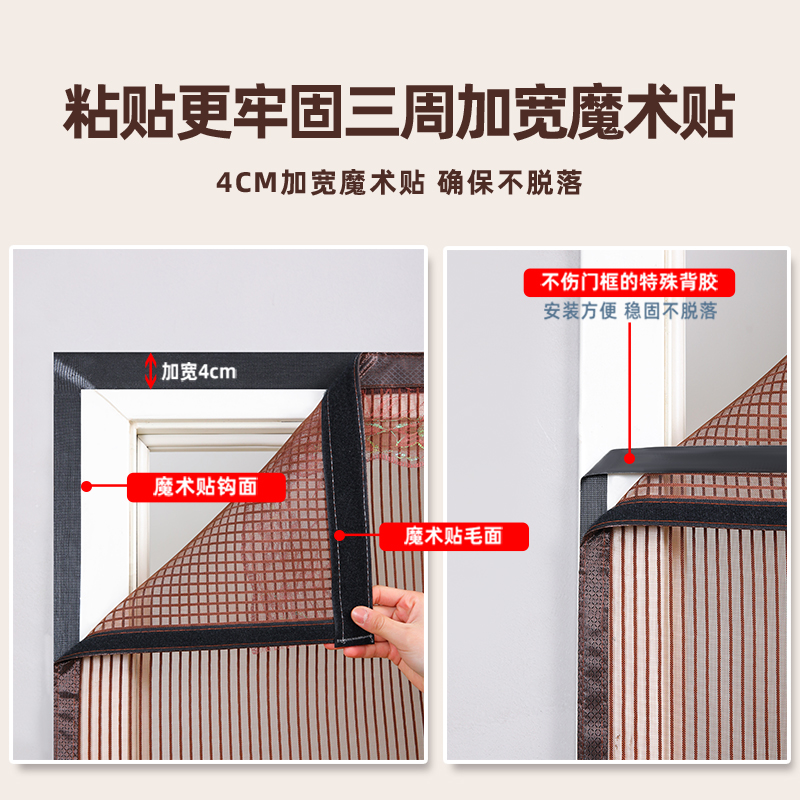 粘贴更牢固三周加宽魔术贴

4CM加宽魔术贴 确保不脱落

加宽4cm

魔术贴钩面

魔术贴毛面

不伤门框的特殊背胶

安装方便 稳固不脱落