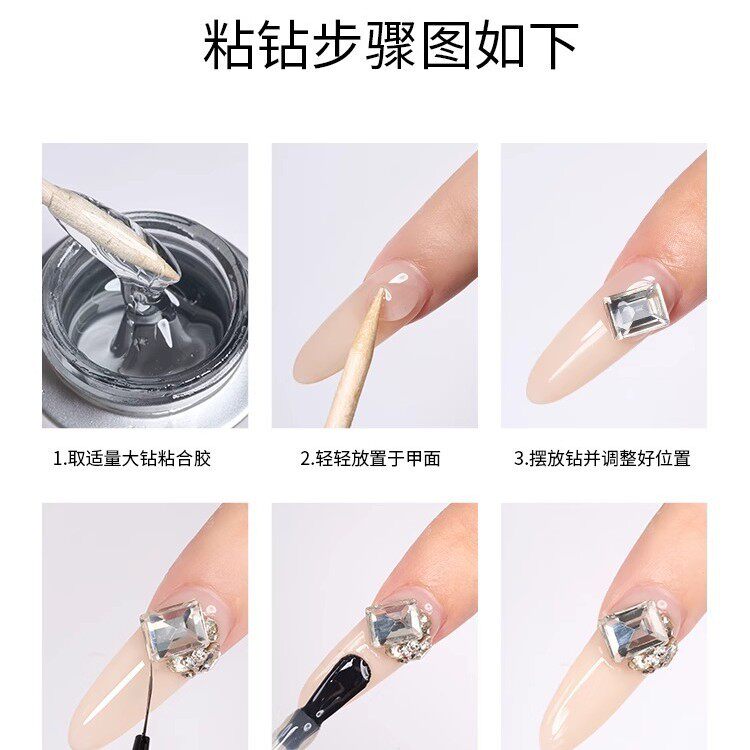 粘钻步骤图如下

1.取适量大钻粘合胶

2.轻轻放置于甲面

3.摆放钻并调整好位置