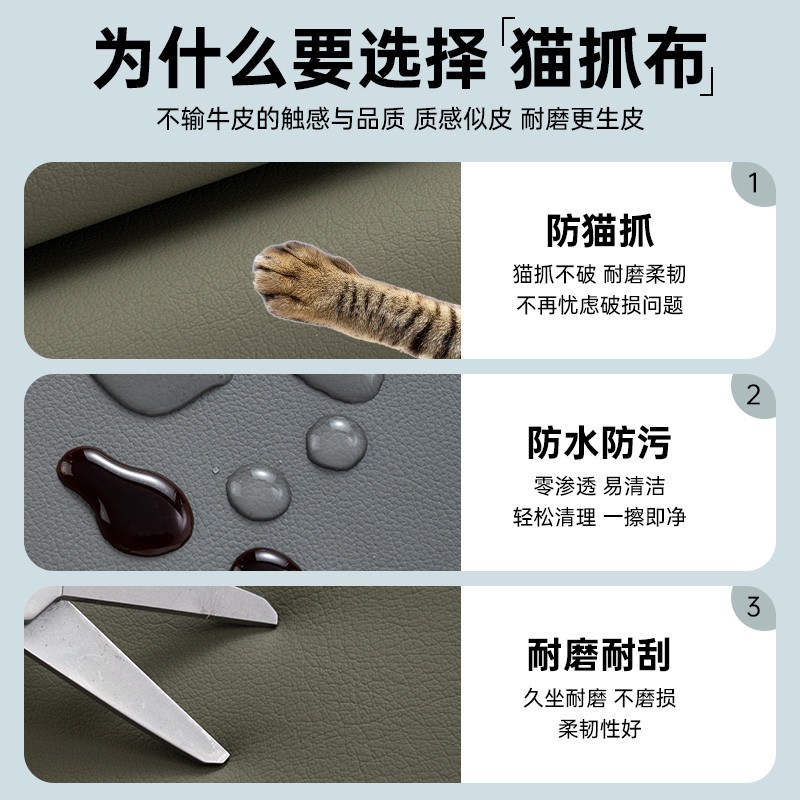 为什么要选择「猫抓布」

不输牛皮的触感与品质 质感似皮 耐磨更生皮

1

防猫抓

猫抓不破 耐磨柔韧
不再忧虑破损问题

2

防水防污

零渗透 易清洁
轻松清理 一擦即净

3

耐磨耐刮

久坐耐磨 不磨损
柔韧性好