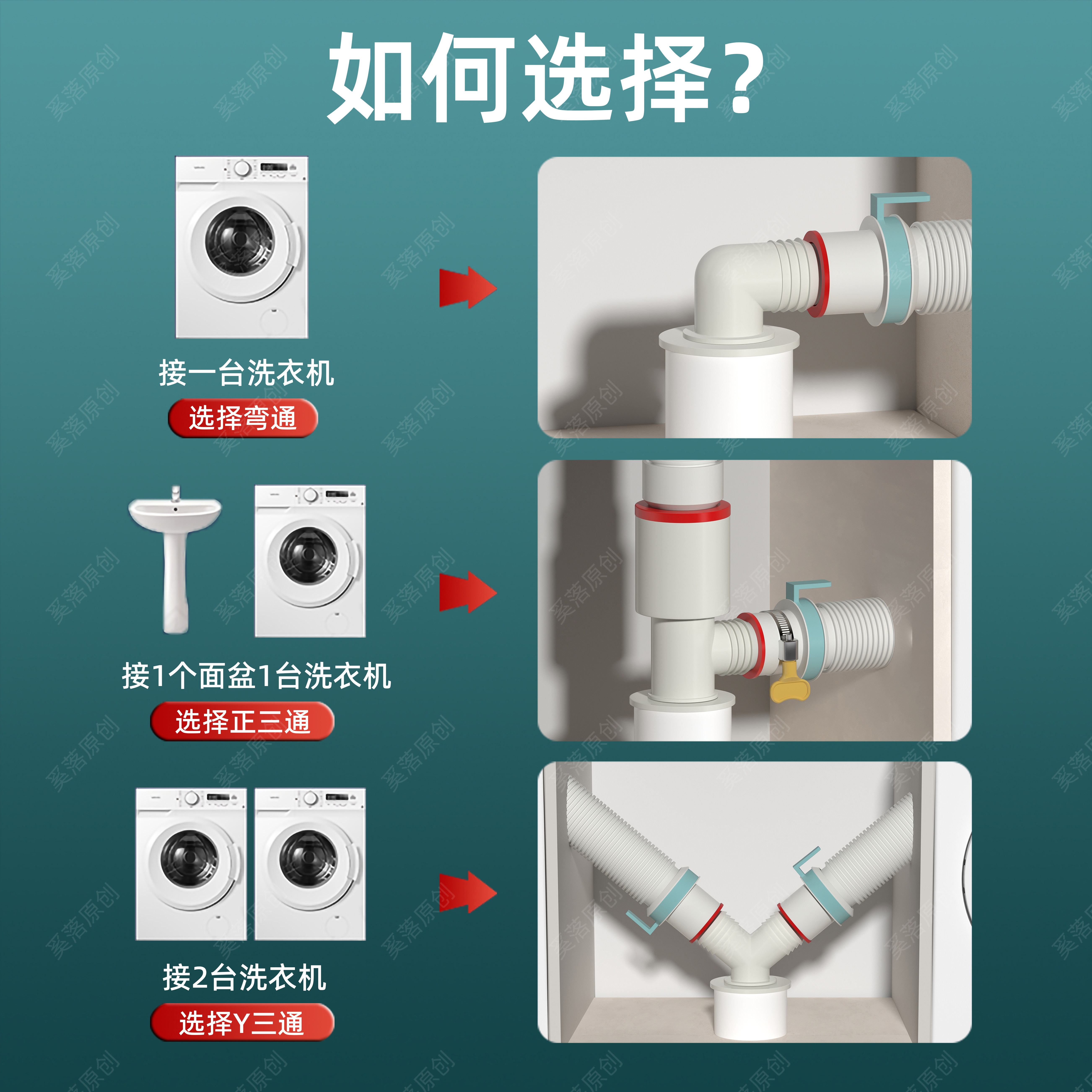 如何选择？

接一台洗衣机

选择弯通

接1个面盆1台洗衣机

选择正三通

接2台洗衣机

选择Y三通

奚落原创