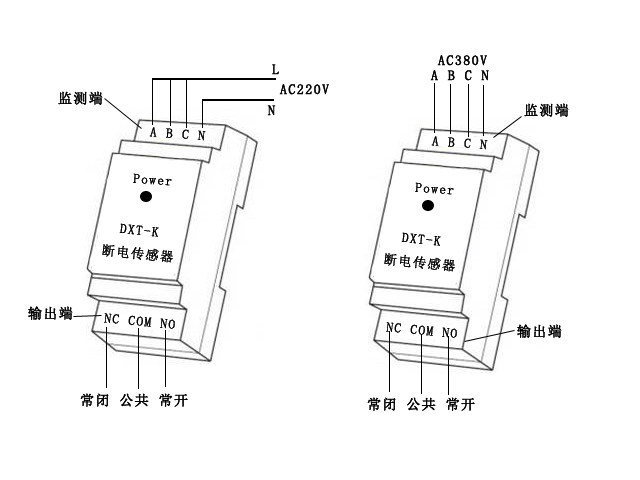 L
AC220V
N
监测端
A B C N
Power
DXT-K
断电传感器
输出端
NC COM NO
常闭 公共 常开

AC380V
A B C N
监测端
A B C N
Power
DXT-K
断电传感器
NC COM NO
输出端
常闭 公共 常开