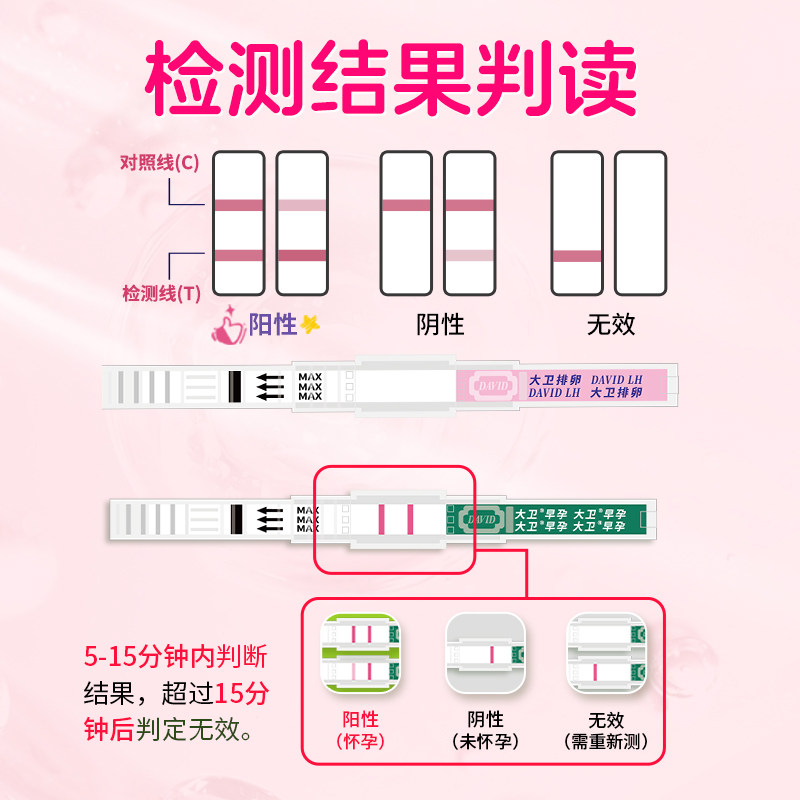 检测结果判读

对照线(C)

检测线(T)

阳性

阴性

无效

MAX
MAX
MAX

DAVID

大卫排卵 DAVID LH
DAVID LH 大卫排卵

MAX
MAX
MAX

DAVID

大卫®早孕 大卫®早孕
大卫®早孕 大卫®早孕

5-15分钟内判断结果，超过15分钟后判定无效。

阳性
(怀孕)

阴性
(未怀孕)

无效
(需重新测)