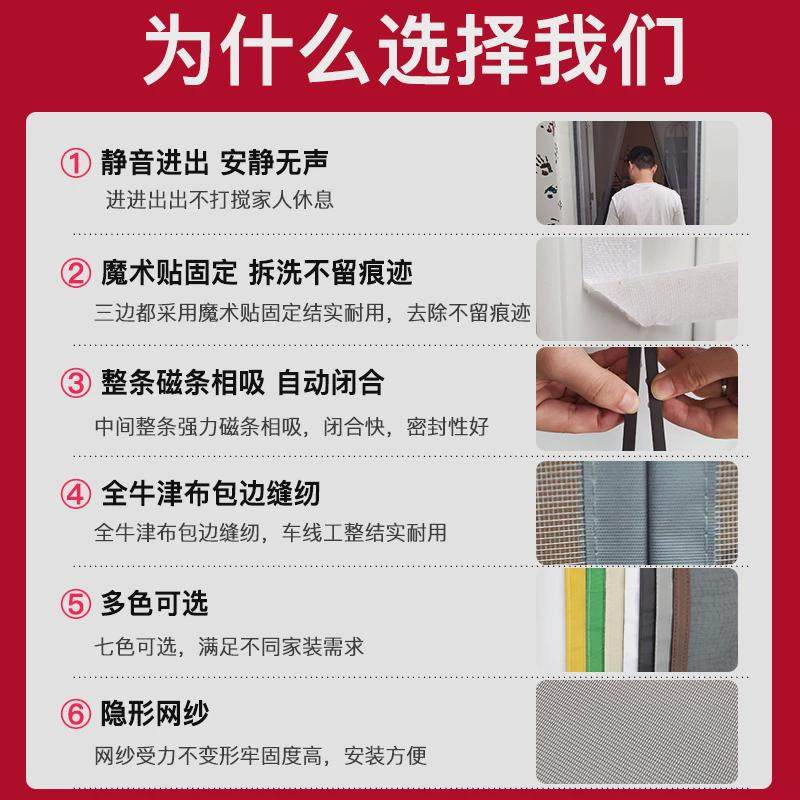 为什么选择我们

① 静音进出 安静无声
进进出出不打搅家人休息

② 魔术贴固定 拆洗不留痕迹
三边都采用魔术贴固定结实耐用，去除不留痕迹

③ 整条磁条相吸 自动闭合
中间整条强力磁条相吸，闭合快，密封性好

④ 全牛津布包边缝纫
全牛津布包边缝纫，车线工整结实耐用

⑤ 多色可选
七色可选，满足不同家装需求

⑥ 隐形网纱
网纱受力不变形牢固度高，安装方便