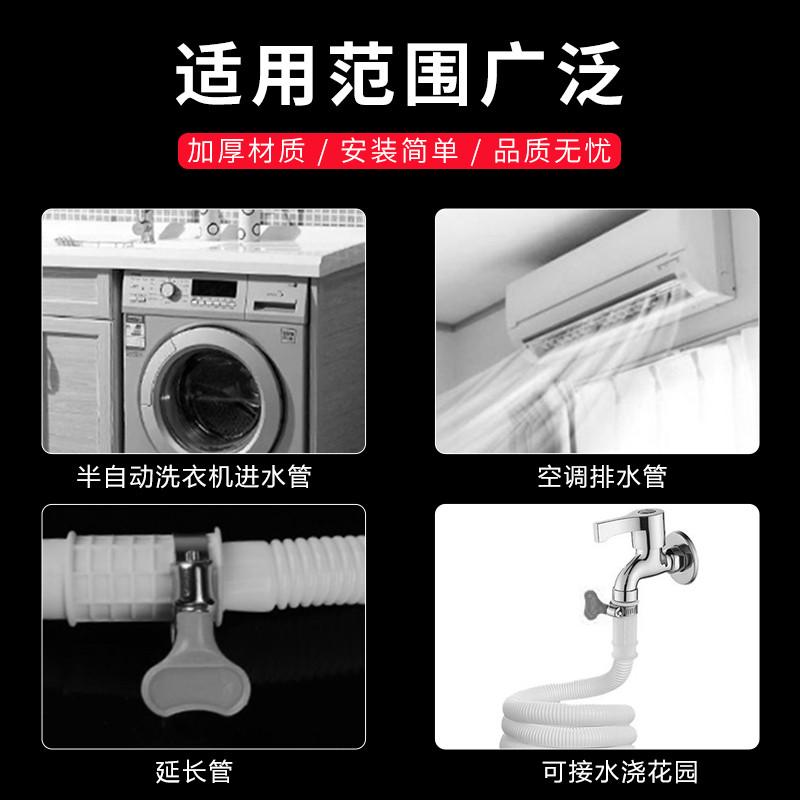 适用范围广泛

加厚材质 / 安装简单 / 品质无忧

半自动洗衣机进水管

空调排水管

延长管

可接水浇花园