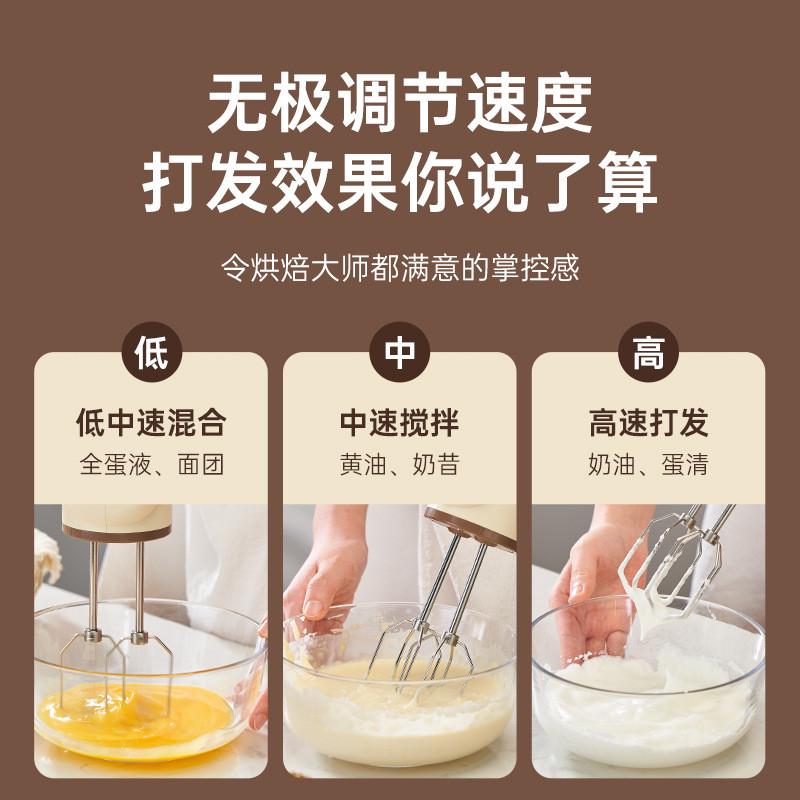 无极调节速度
打发效果你说了算

令烘焙大师都满意的掌控感

低
低中速混合
全蛋液、面团

中
中速搅拌
黄油、奶昔

高
高速打发
奶油、蛋清