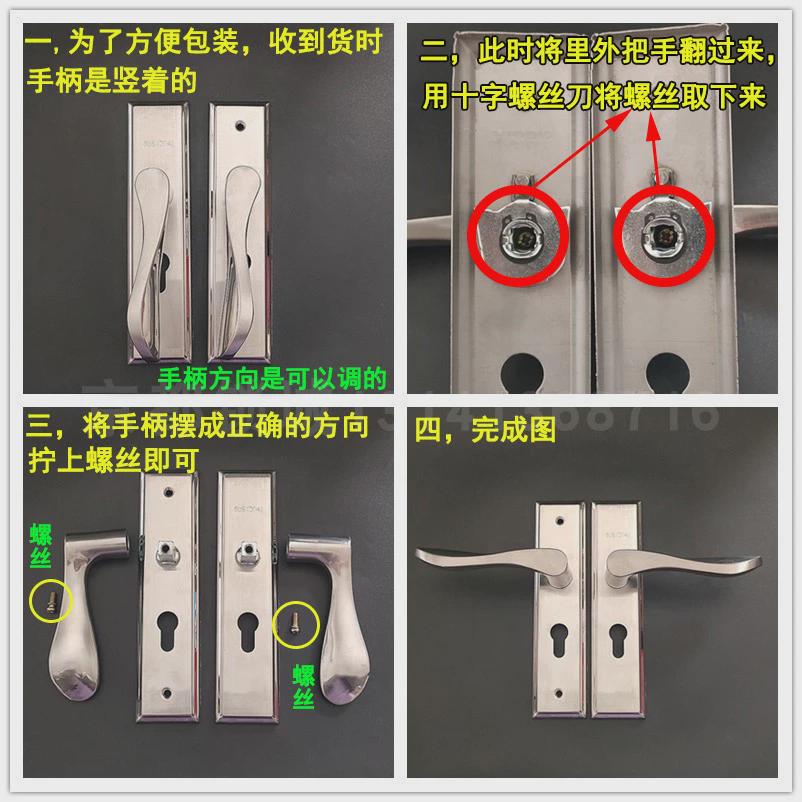 一, 为了方便包装，收到货时手柄是竖着的

手柄方向是可以调的

二，此时将里外把手翻过来，用十字螺丝刀将螺丝取下来

三，将手柄摆成正确的方向拧上螺丝即可

螺丝

螺丝

四，完成图