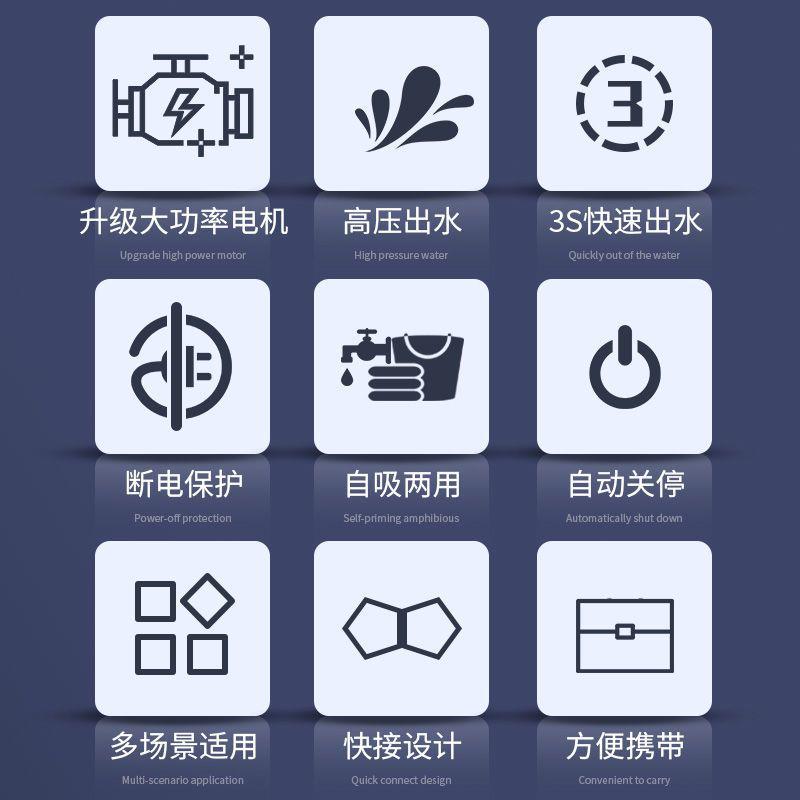 3

升级大功率电机
Upgrade high power motor

高压出水
High pressure water

3S快速出水
Quickly out of the water

断电保护
Power-off protection

自吸两用
Self-priming amphibious

自动关停
Automatically shut down

多场景适用
Multi-scenario application

快接设计
Quick connect design

方便携带
Convenient to carry