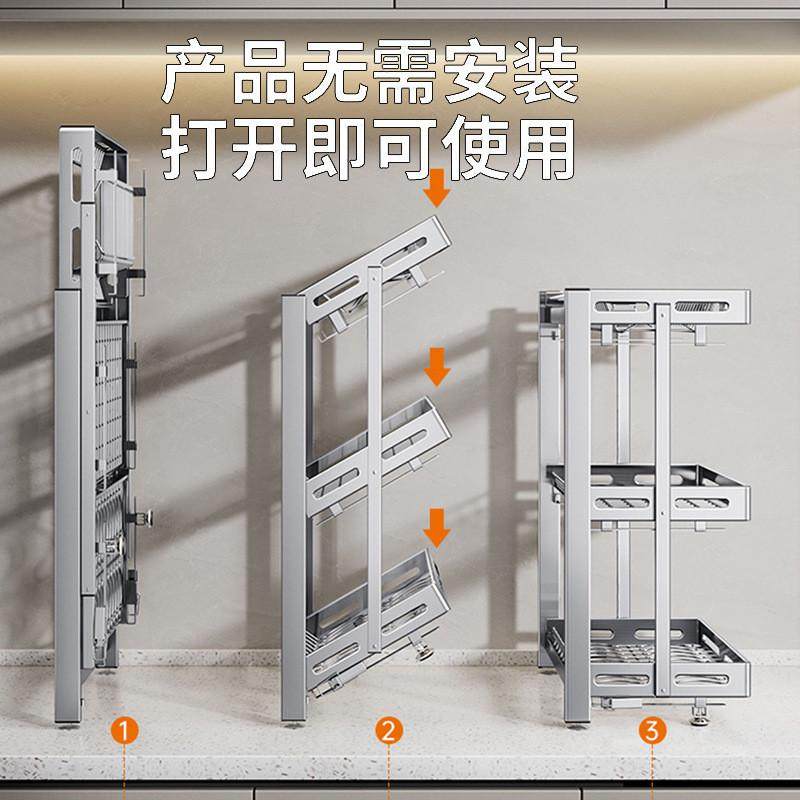 产品无需安装
打开即可使用

1
2
3