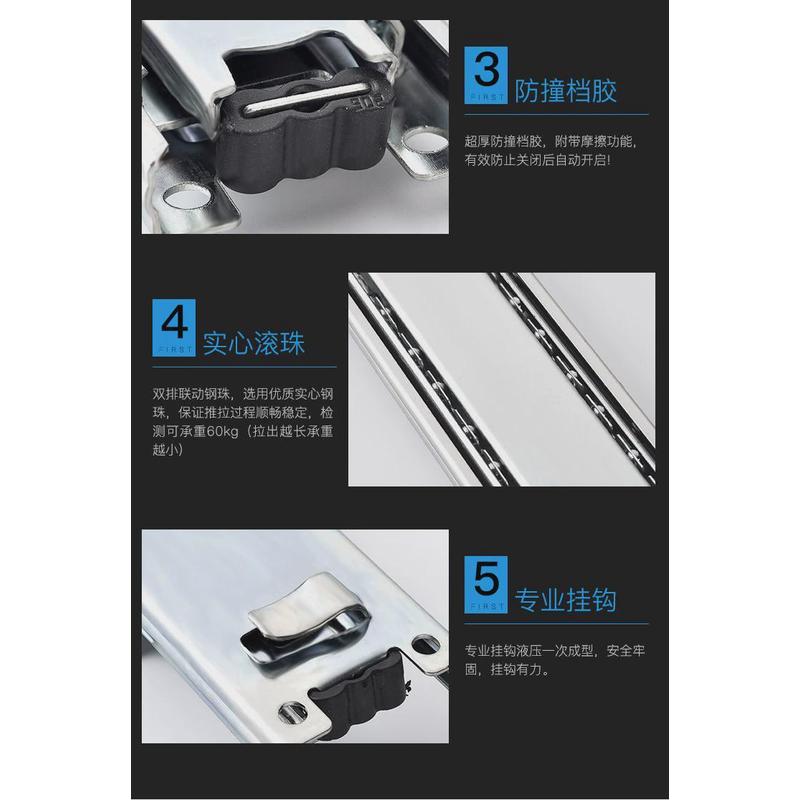 3
FIRST
防撞档胶

超厚防撞档胶，附带摩擦功能，有效防止关闭后自动开启！

4
FIRST
实心滚珠

双排联动钢珠，选用优质实心钢珠，保证推拉过程顺畅稳定，检测可承重60kg（拉出越长承重越小）

5
FIRST
专业挂钩

专业挂钩液压一次成型，安全牢固，挂钩有力。