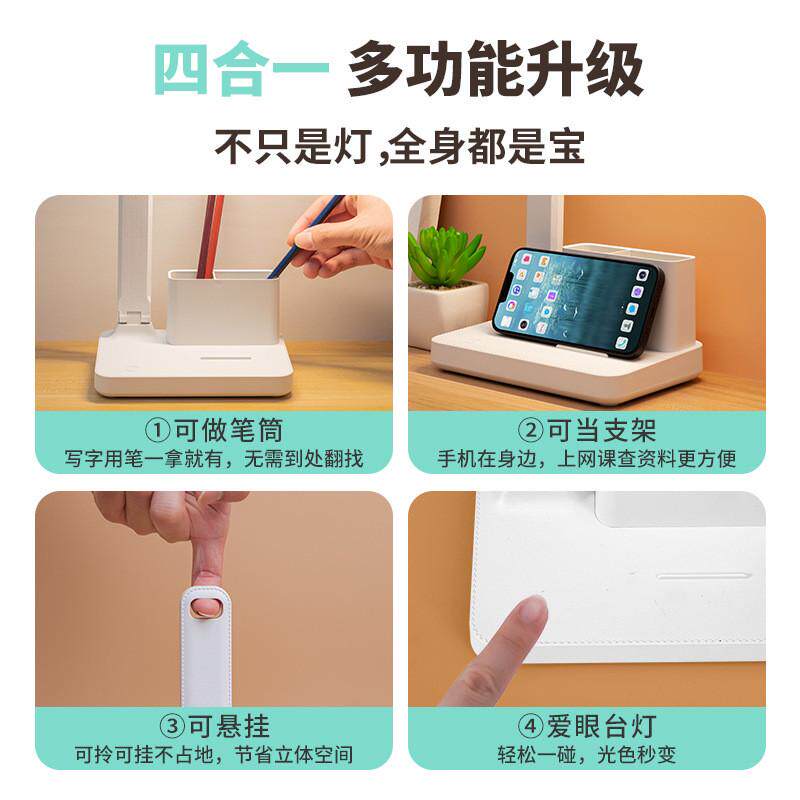 四合一 多功能升级

不只是灯,全身都是宝

①可做笔筒
写字用笔一拿就有，无需到处翻找

②可当支架
手机在身边，上网课查资料更方便

③可悬挂
可拎可挂不占地，节省立体空间

④爱眼台灯
轻松一碰，光色秒变