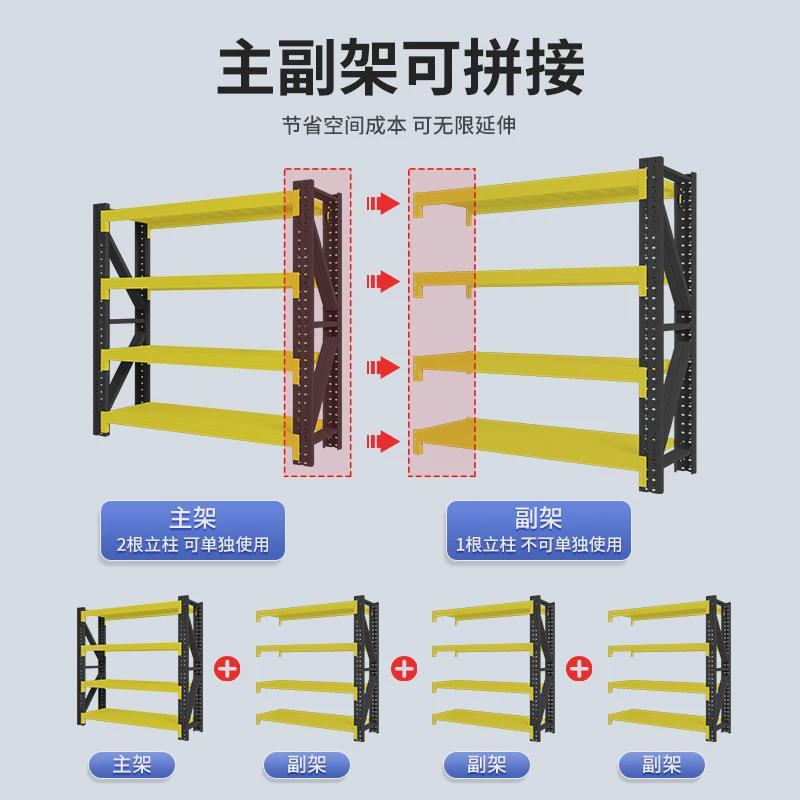 主副架可拼接

节省空间成本 可无限延伸

主架
2根立柱 可单独使用

副架
1根立柱 不可单独使用

主架

副架

副架

副架