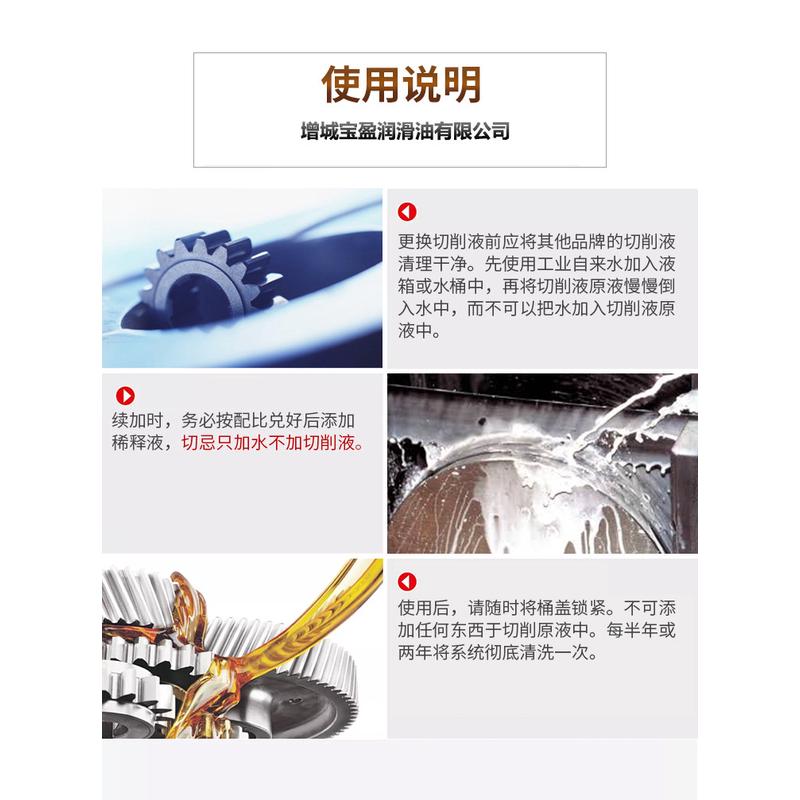 使用说明

增城宝盈润滑油有限公司

更换切削液前应将其他品牌的切削液清理干净。先使用工业自来水加入液箱或水桶中，再将切削液原液慢慢倒入水中，而不可以把水加入切削液原液中。

续加时，务必按配比兑好后添加稀释液，切忌只加水不加切削液。

使用后，请随时将桶盖锁紧。不可添加任何东西于切削原液中。每半年或两年将系统彻底清洗一次。