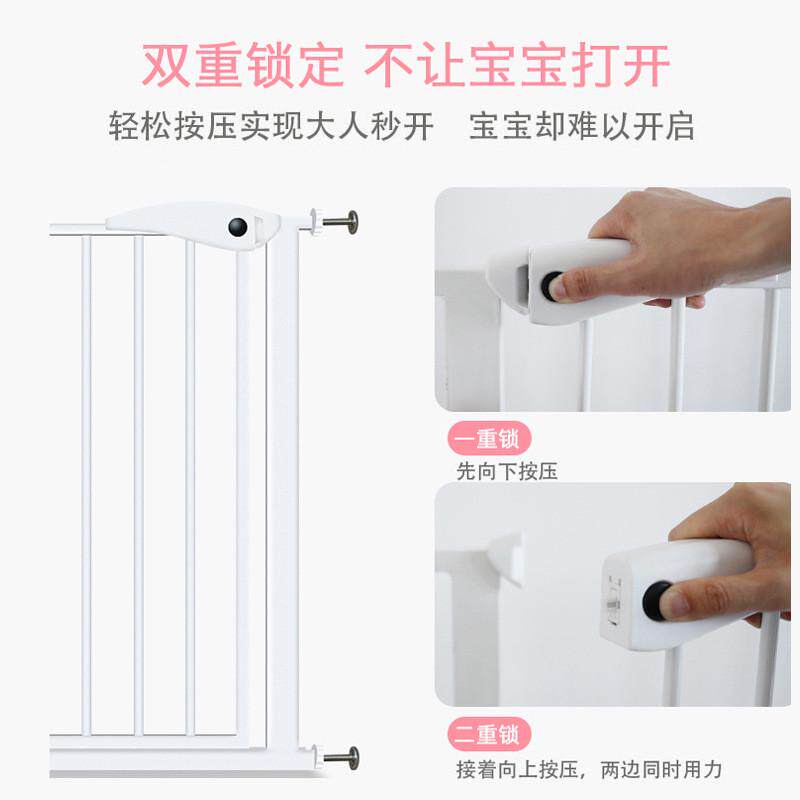 双重锁定 不让宝宝打开

轻松按压实现大人秒开 宝宝却难以开启

一重锁

先向下按压

二重锁

接着向上按压，两边同时用力