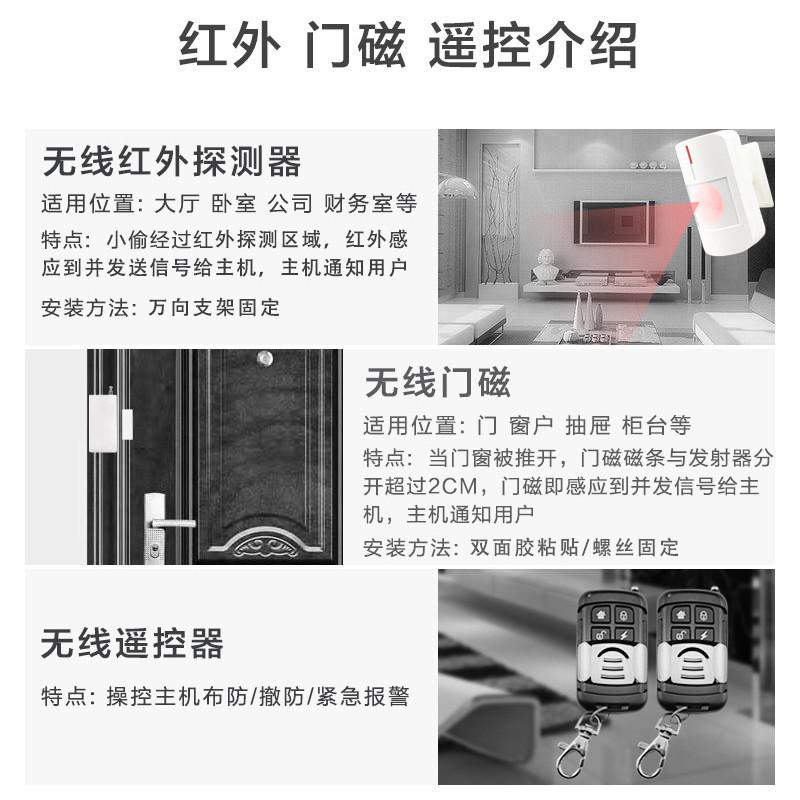 红外 门磁 遥控介绍

无线红外探测器

适用位置：大厅 卧室 公司 财务室等

特点：小偷经过红外探测区域，红外感应到并发送信号给主机，主机通知用户

安装方法：万向支架固定

无线门磁

适用位置：门 窗户 抽屉 柜台等

特点：当门窗被推开，门磁磁条与发射器分开超过2CM，门磁即感应到并发信号给主机，主机通知用户

安装方法：双面胶粘贴/螺丝固定

无线遥控器

特点：操控主机布防/撤防/紧急报警